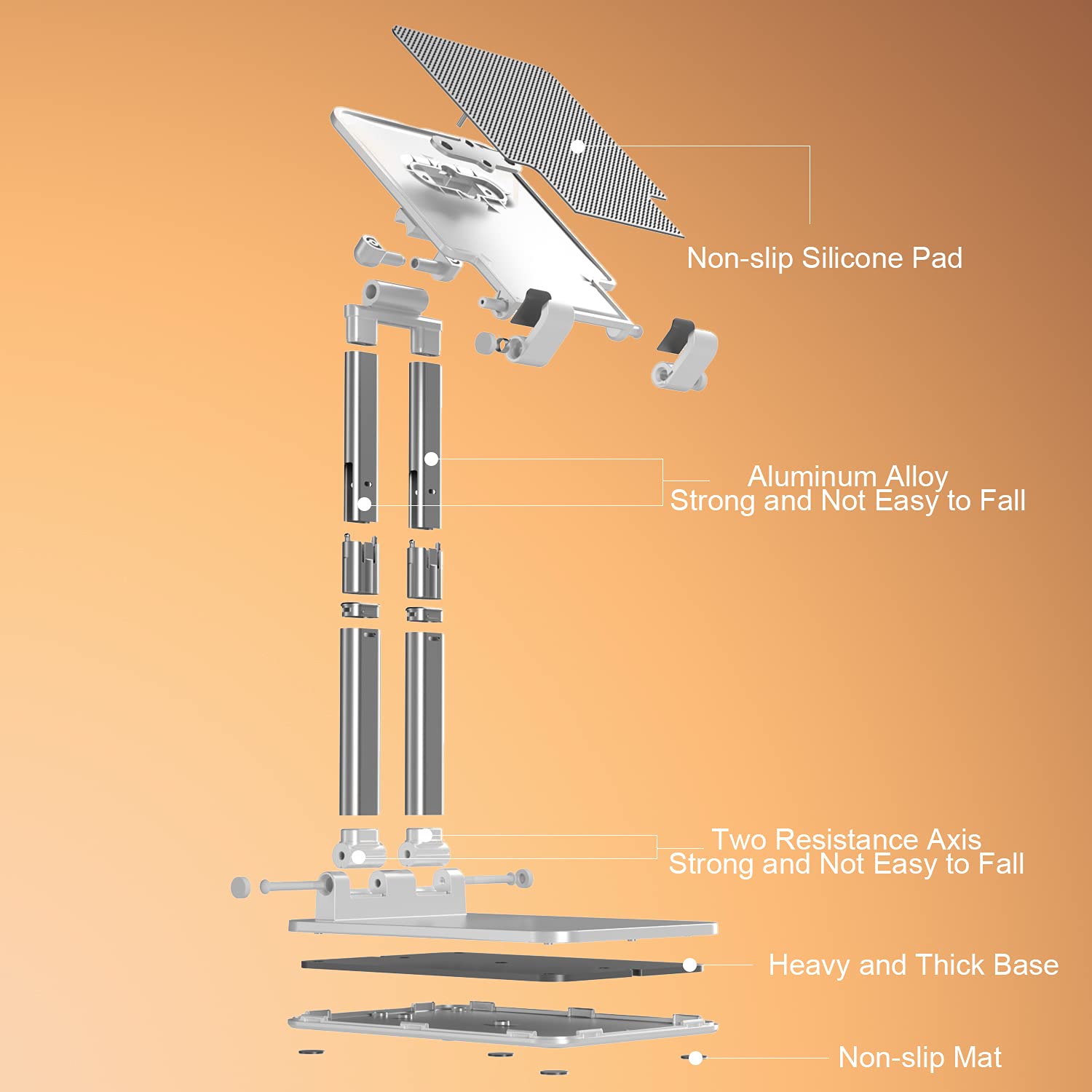 Non-slip Silicone Pad

Aluminum Alloy
Strong and Not Easy to Fall

Two Resistance Axis
Strong and Not Easy to Fall

Heavy and Thick Base

Non-slip Mat