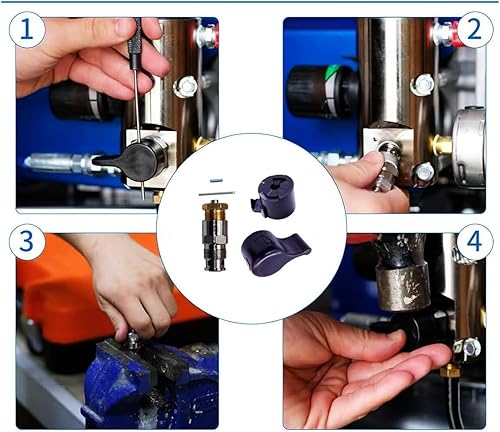 1

2

3

4