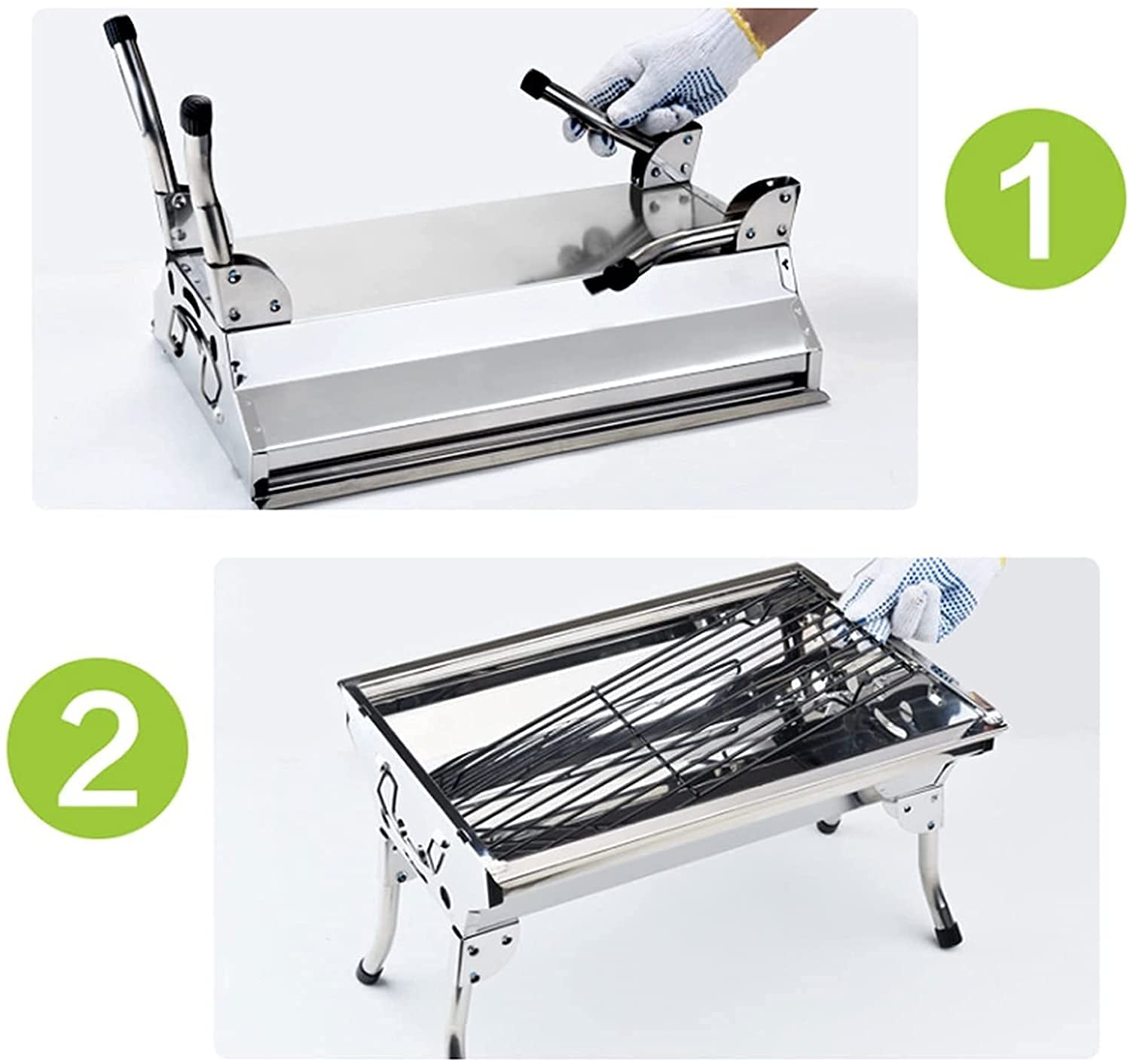 1

2