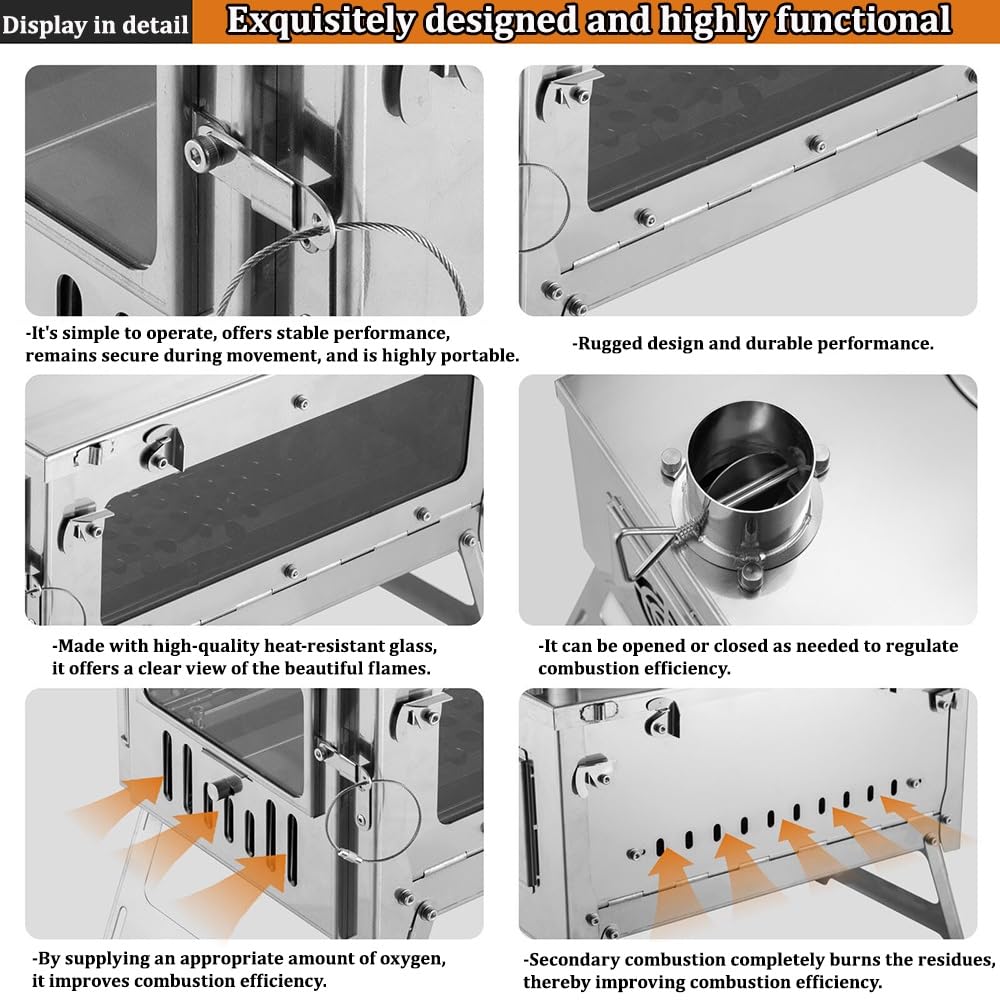 Display in detail

Exquisitely designed and highly functional

-It's simple to operate, offers stable performance, remains secure during movement, and is highly portable.

-Rugged design and durable performance.

-Made with high-quality heat-resistant glass, it offers a clear view of the beautiful flames.

-It can be opened or closed as needed to regulate combustion efficiency.

-By supplying an appropriate amount of oxygen, it improves combustion efficiency.

-Secondary combustion completely burns the residues, thereby improving combustion efficiency.