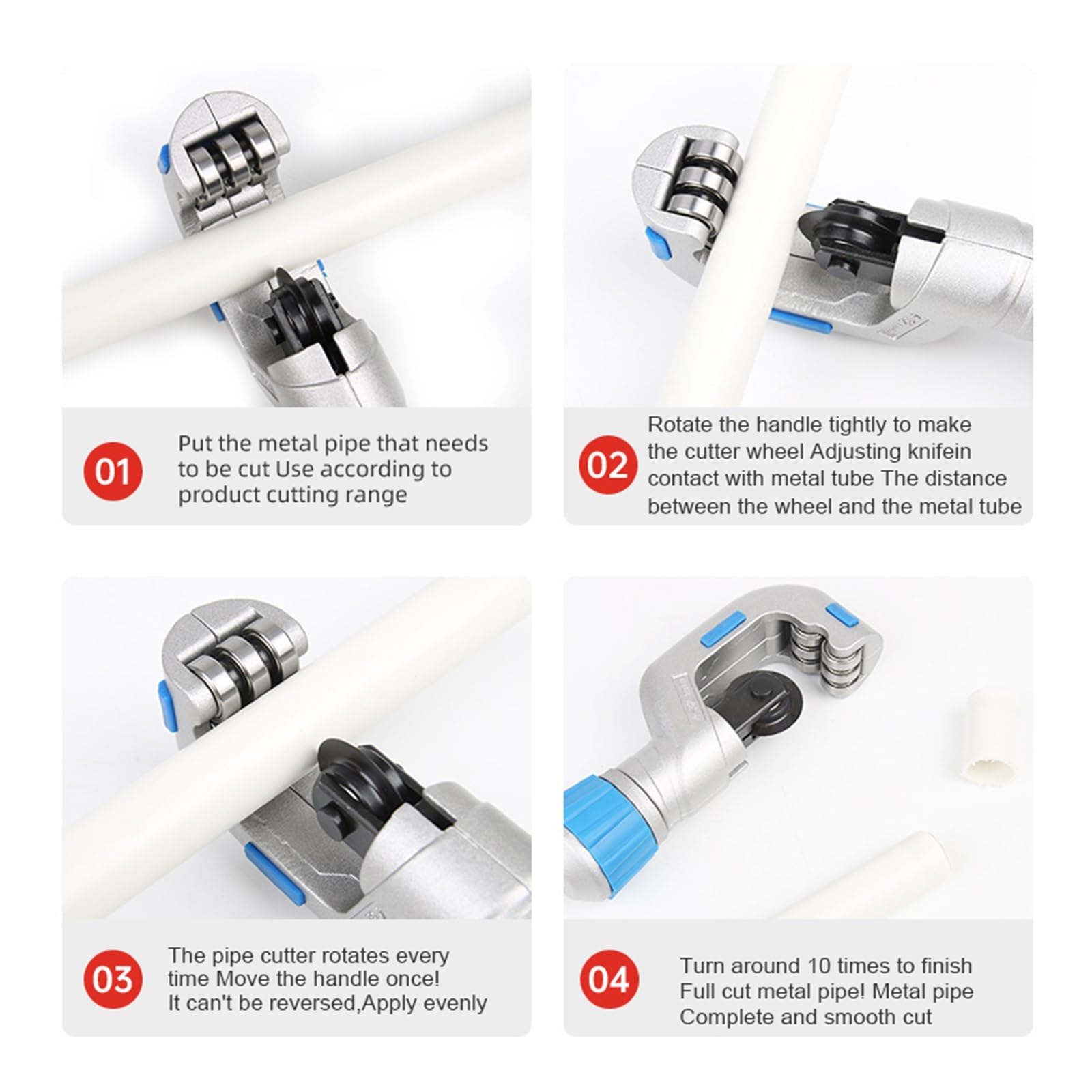 01

Put the metal pipe that needs to be cut Use according to product cutting range

02

Rotate the handle tightly to make the cutter wheel Adjusting knifein contact with metal tube The distance between the wheel and the metal tube

03

The pipe cutter rotates every time Move the handle once! It can't be reversed,Apply evenly

04

Turn around 10 times to finish Full cut metal pipe! Metal pipe Complete and smooth cut