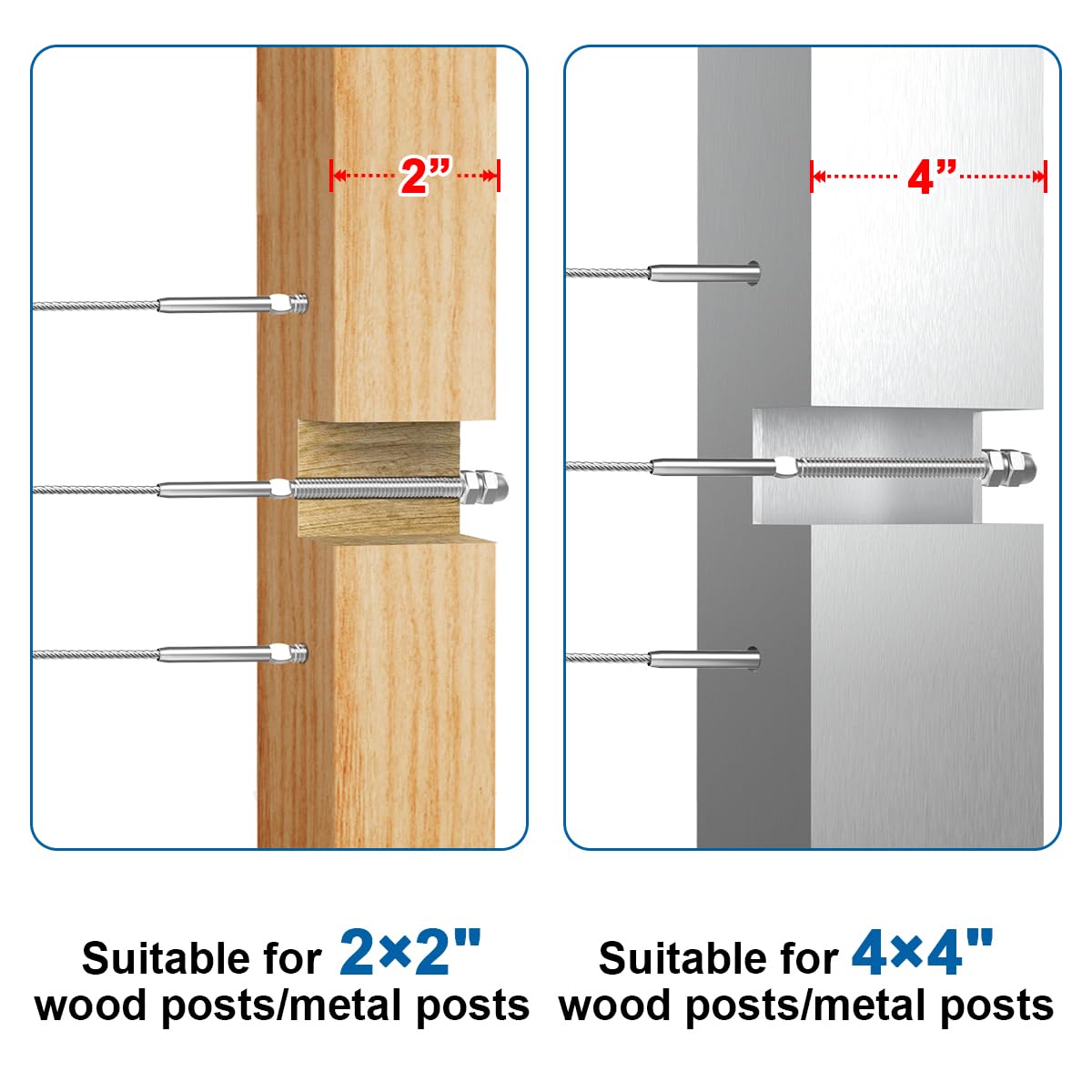 2”

4”

Suitable for 2×2" wood posts/metal posts

Suitable for 4×4" wood posts/metal posts