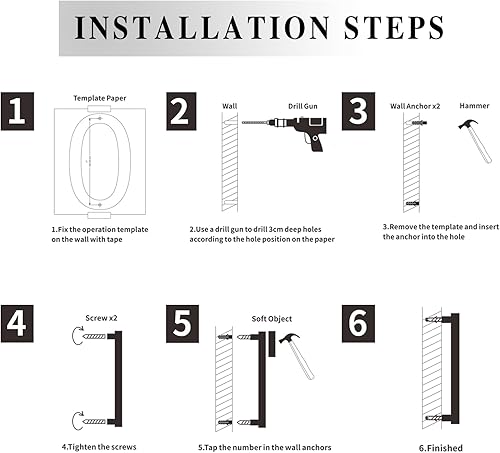 INSTALLATION STEPS

1

Template Paper

1.Fix the operation template on the wall with tape

2

Wall

Drill Gun

2.Use a drill gun to drill 3cm deep holes according to the hole position on the paper

3

Wall Anchor x2

Hammer

3.Remove the template and insert the anchor into the hole

4

Screw x2

4.Tighten the screws

5

Soft Object

5.Tap the number in the wall anchors

6

6.Finished