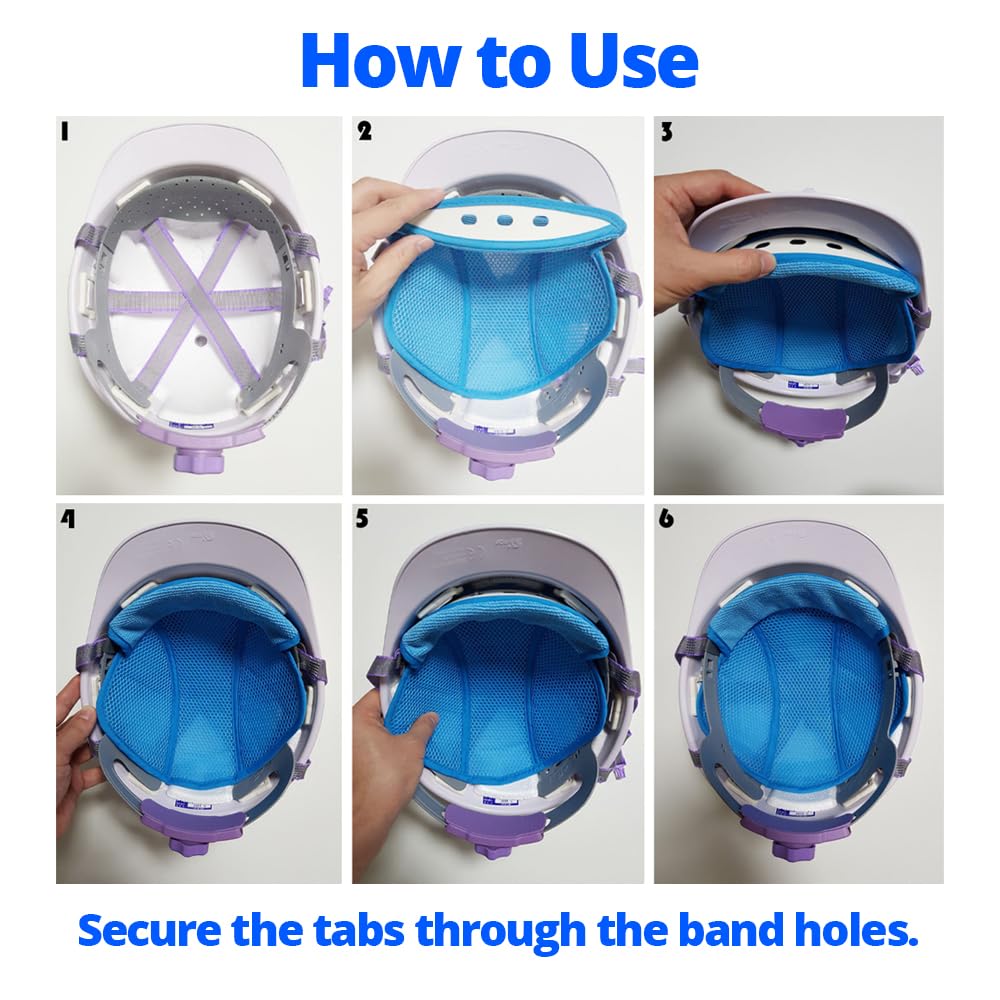 How to Use

1

2

3

4

5

6

Secure the tabs through the band holes.