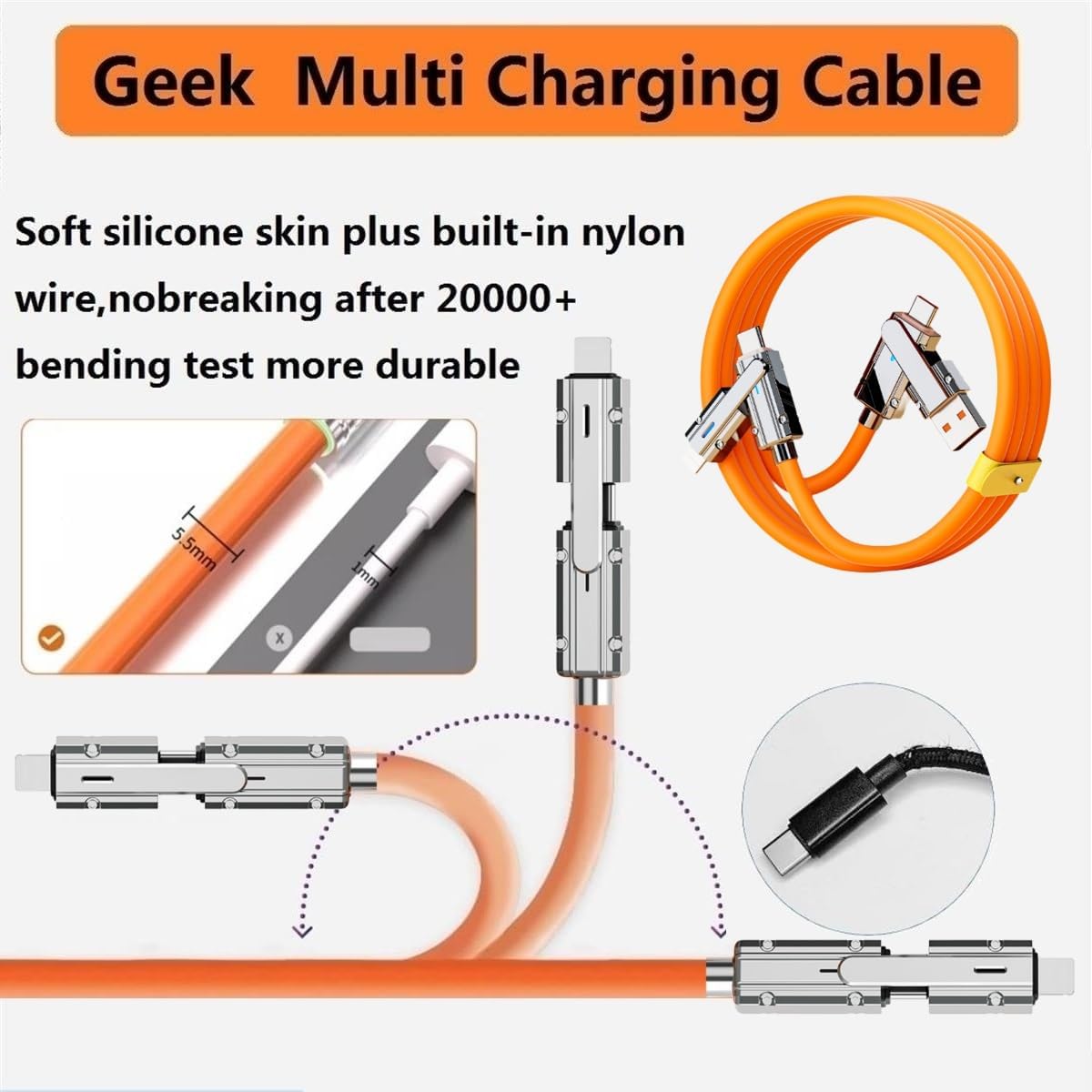 Geek Multi Charging Cable

Soft silicone skin plus built-in nylon wire,nobreaking after 20000+ bending test more durable

5.5mm

1mm

x