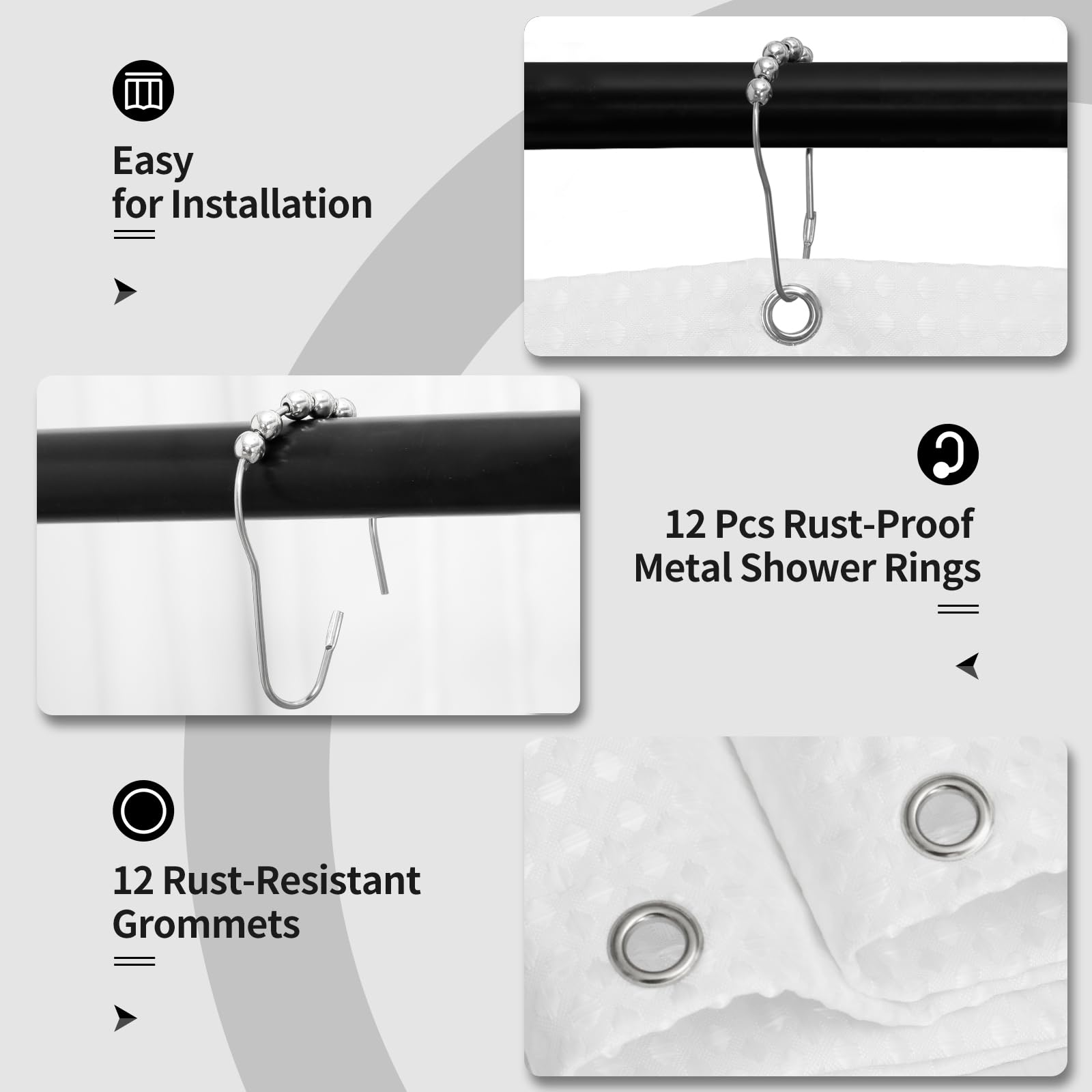 Easy
for Installation

12 Pcs Rust-Proof
Metal Shower Rings

12 Rust-Resistant
Grommets