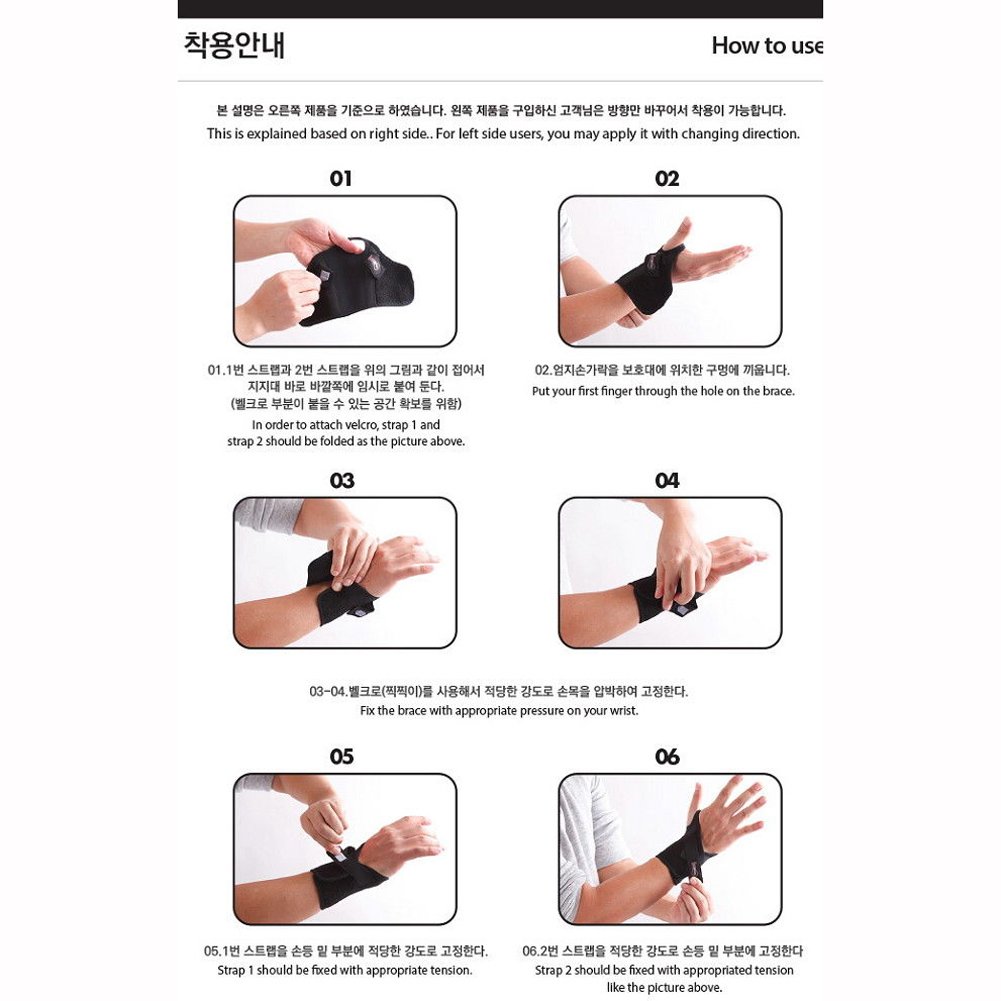 착용안내

How to use

본 설명은 오른쪽 제품을 기준으로 하였습니다. 왼쪽 제품을 구입하신 고객님은 방향만 바꾸어서 착용이 가능합니다.
This is explained based on right side.. For left side users, you may apply it with changing direction.

01

01.1번 스트랩과 2번 스트랩을 위의 그림과 같이 접어서 지지대 바로 바깥쪽에 임시로 붙여 둔다. (벨크로 부분이 붙을 수 있는 공간 확보를 위함)
In order to attach velcro, strap 1 and strap 2 should be folded as the picture above.

02

02.엄지손가락을 보호대에 위치한 구멍에 끼웁니다.
Put your first finger through the hole on the brace.

03

04

03-04.벨크로(찍찍이)를 사용해서 적당한 강도로 손목을 압박하여 고정한다.
Fix the brace with appropriate pressure on your wrist.

05

05.1번 스트랩을 손등 밑 부분에 적당한 강도로 고정한다.
Strap 1 should be fixed with appropriate tension.

06

06.2번 스트랩을 적당한 강도로 손등 밑 부분에 고정한다
Strap 2 should be fixed with appropriated tension like the picture above.