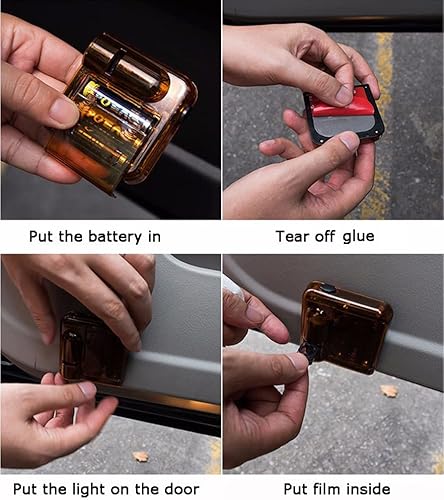 Put the battery in

Tear off glue

Put the light on the door

Put film inside