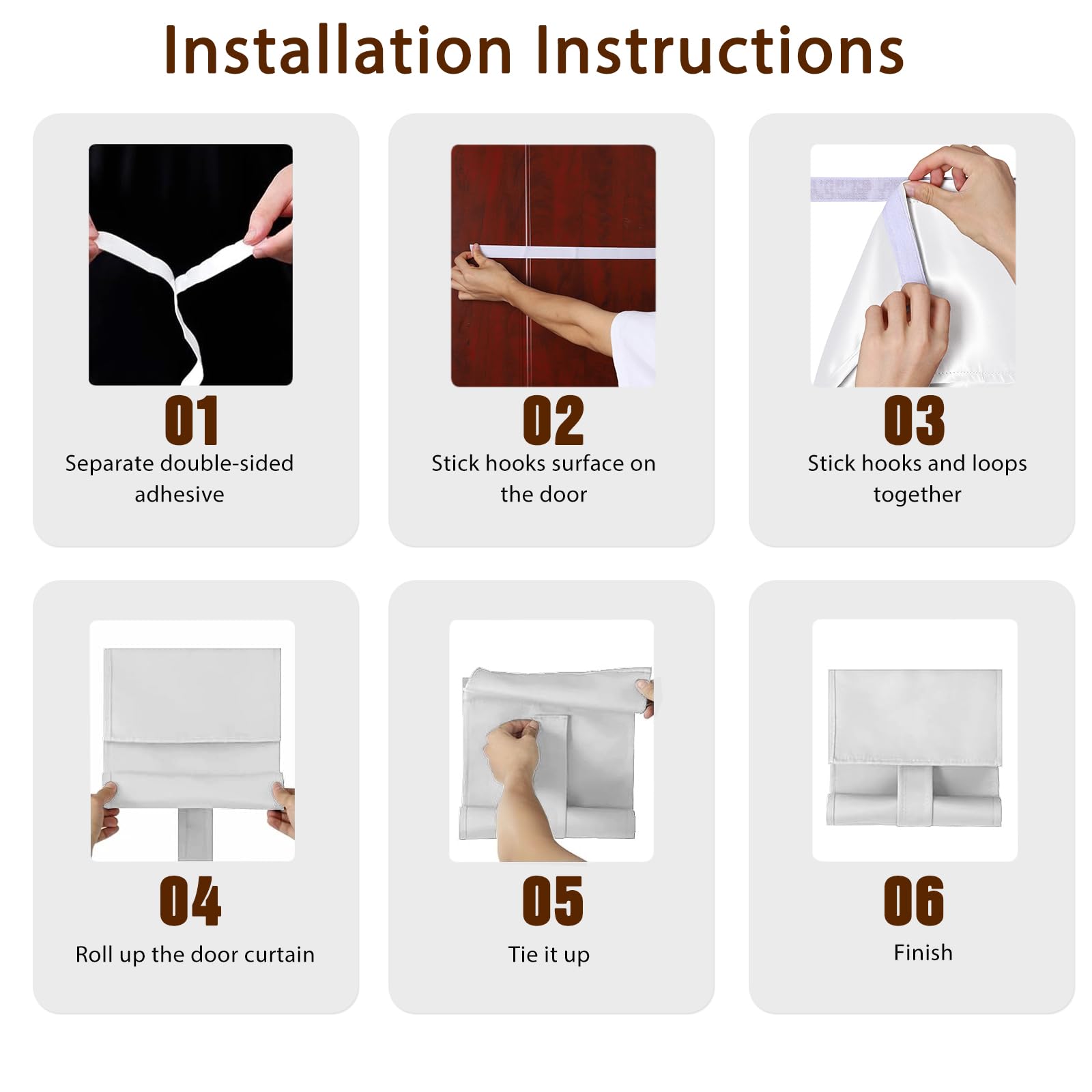 Installation Instructions

01
Separate double-sided adhesive

02
Stick hooks surface on the door

03
Stick hooks and loops together

04
Roll up the door curtain

05
Tie it up

06
Finish