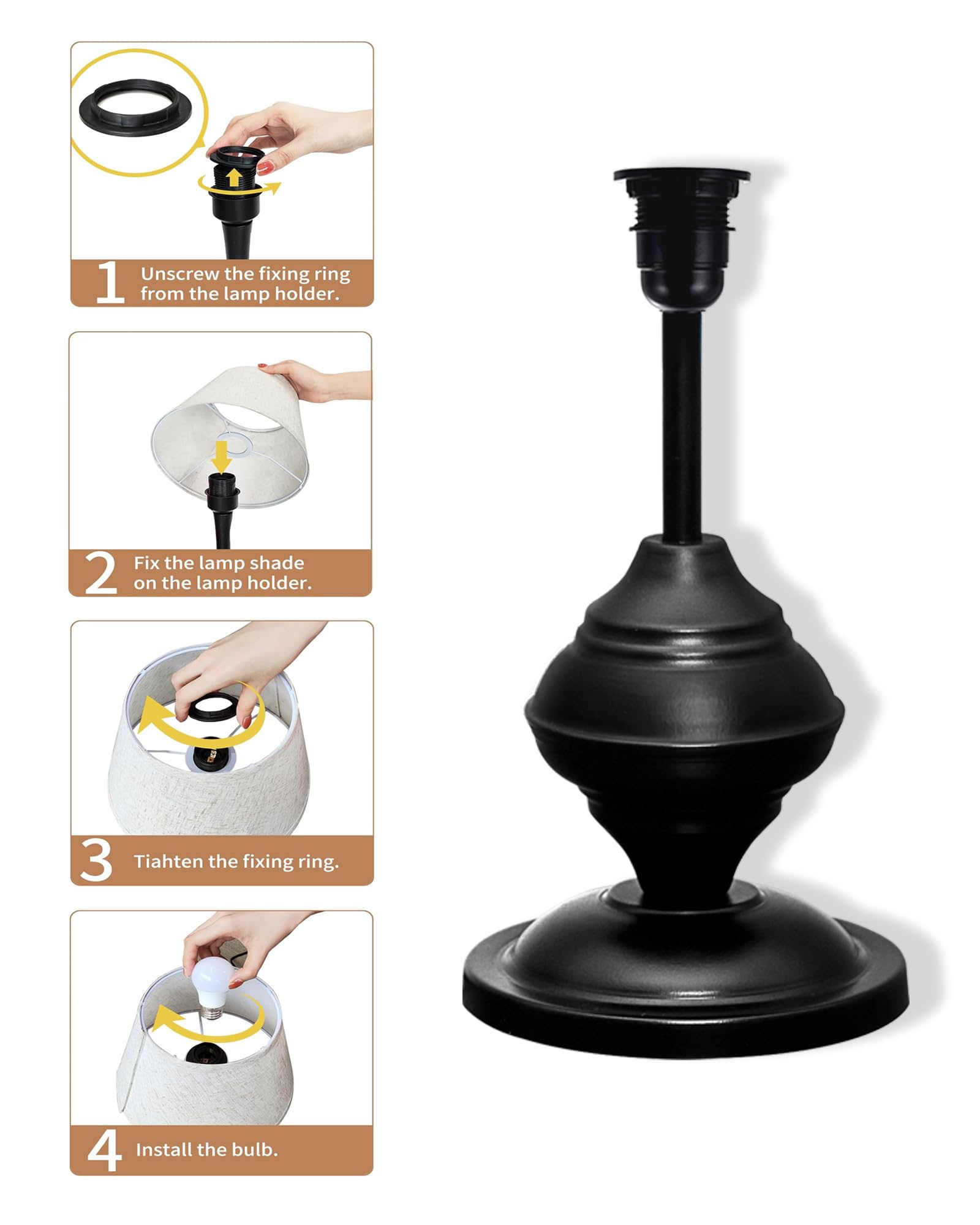 1 Unscrew the fixing ring from the lamp holder.

2 Fix the lamp shade on the lamp holder.

3 Tiahten the fixing ring.

4 Install the bulb.