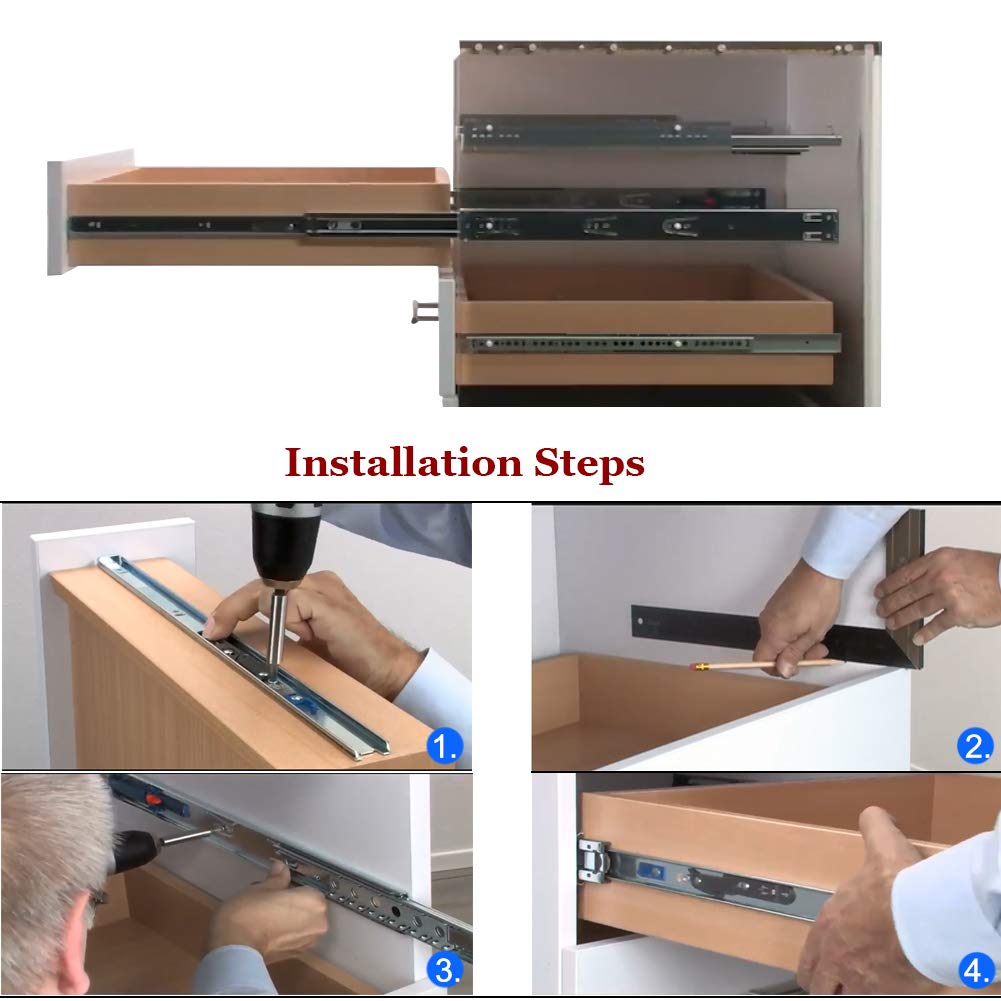 Installation Steps

1.

2.

3.

4.