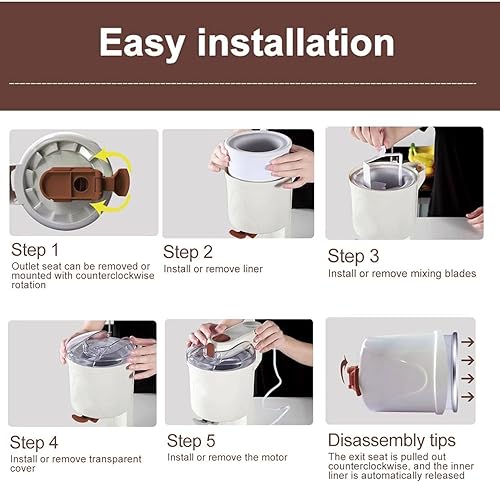 Easy installation

Step 1
Outlet seat can be removed or mounted with counterclockwise rotation

Step 2
Install or remove liner

Step 3
Install or remove mixing blades

Step 4
Install or remove transparent cover

Step 5
Install or remove the motor

Disassembly tips
The exit seat is pulled out counterclockwise, and the inner liner is automatically released