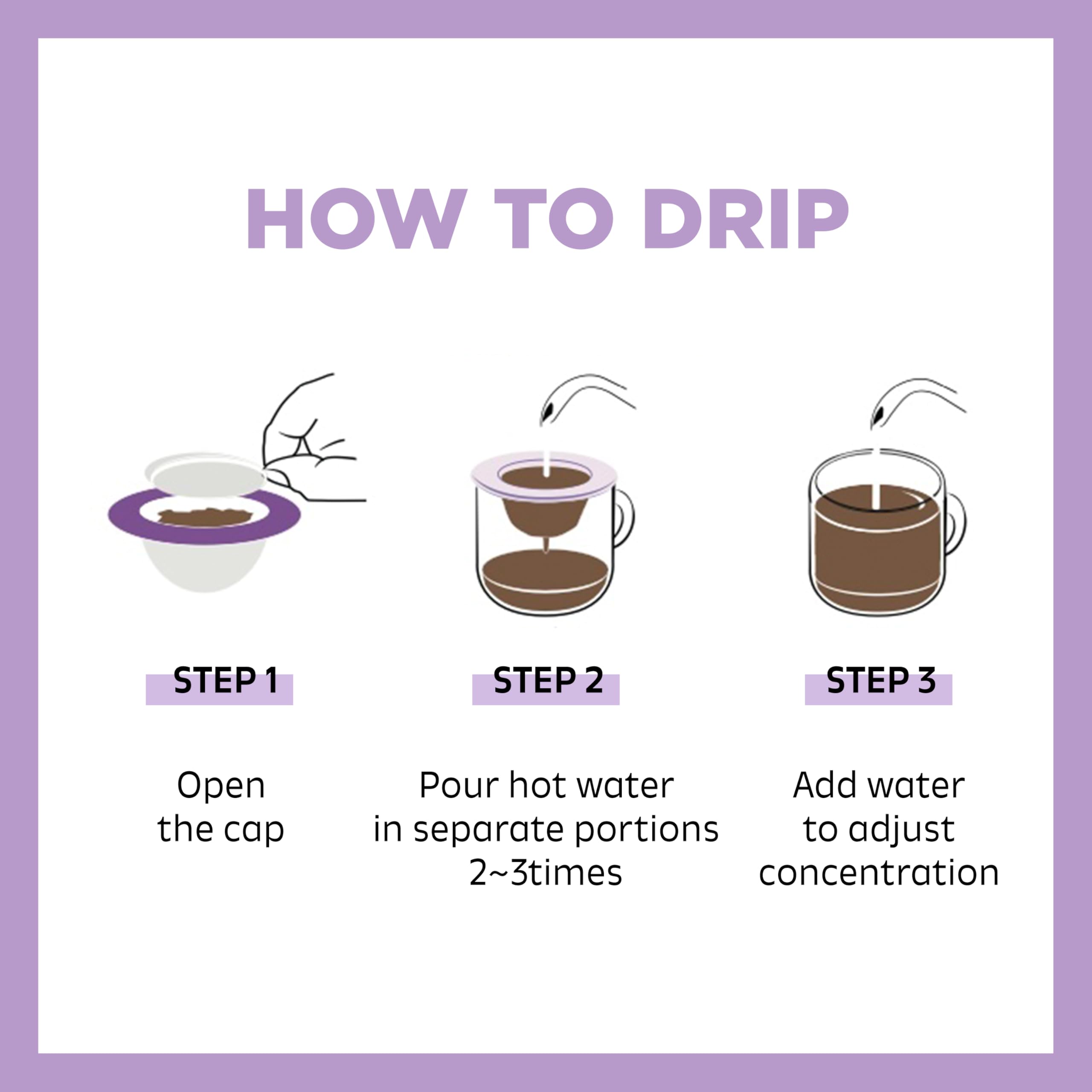 HOW TO DRIP

STEP 1

Open the cap

STEP 2

Pour hot water in separate portions 2~3times

STEP 3

Add water to adjust concentration