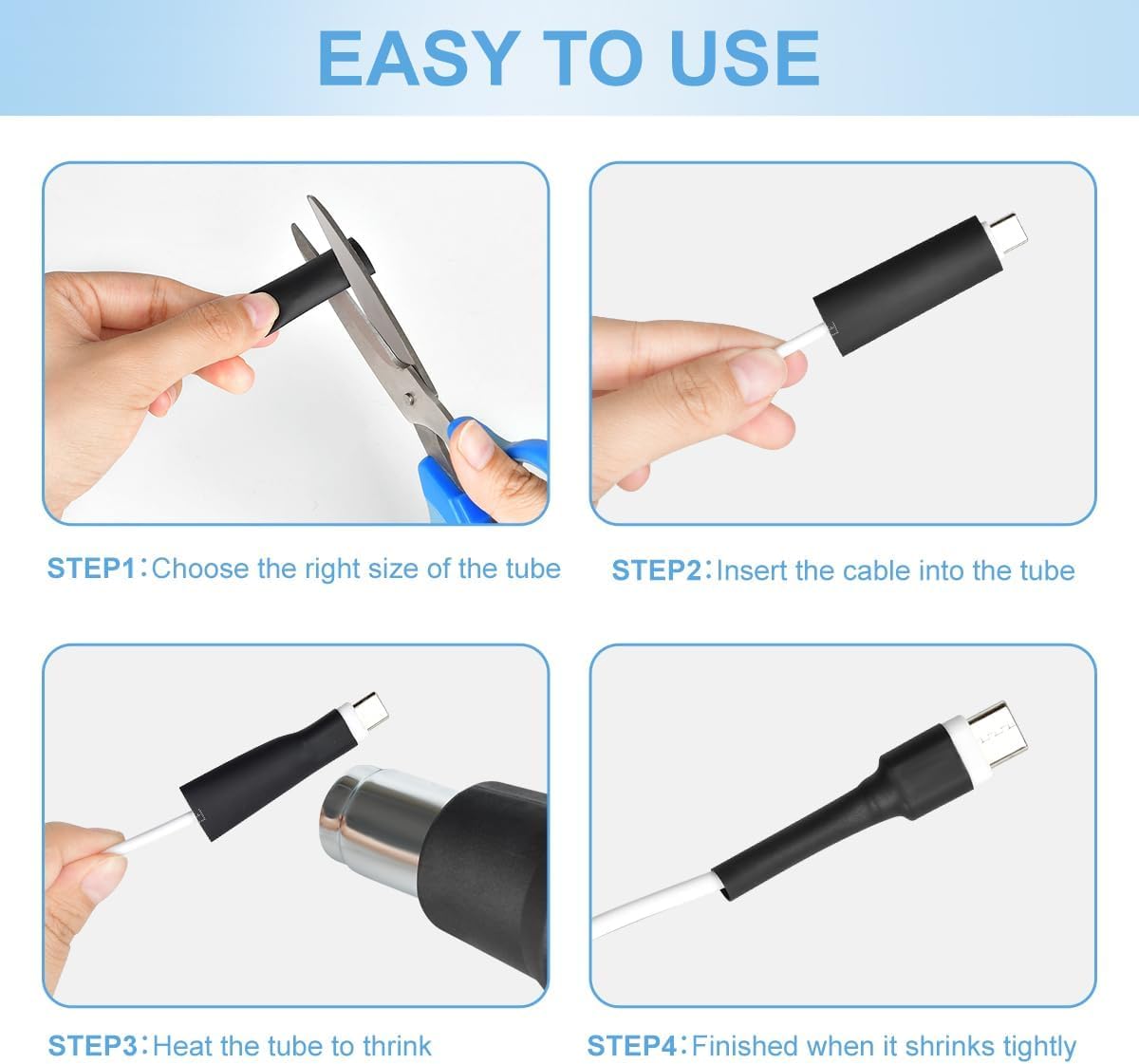 EASY TO USE

STEP1：Choose the right size of the tube

STEP2：Insert the cable into the tube

STEP3：Heat the tube to thrink

STEP4：Finished when it shrinks tightly