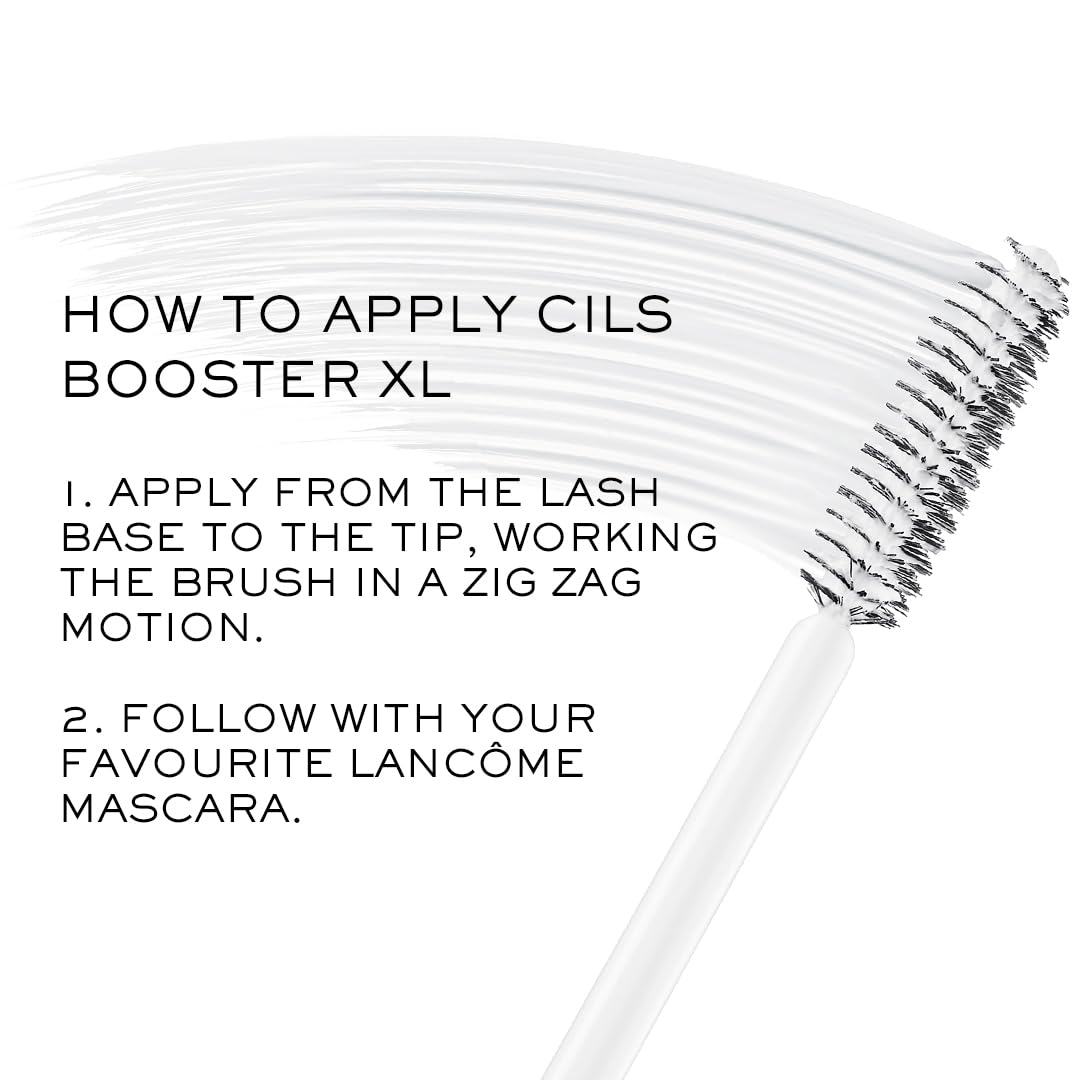 HOW TO APPLY CILS BOOSTER XL

1. APPLY FROM THE LASH BASE TO THE TIP, WORKING THE BRUSH IN A ZIG ZAG MOTION.

2. FOLLOW WITH YOUR FAVOURITE LANCÔME MASCARA.