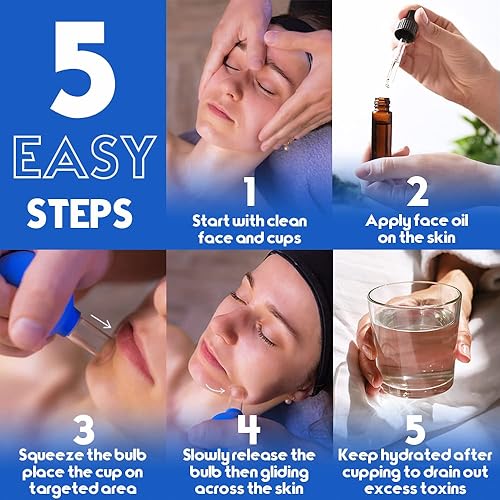 5
EASY
STEPS

1
Start with clean face and cups

2
Apply face oil on the skin

3
Squeeze the bulb place the cup on targeted area

4
Slowly release the bulb then gliding across the skin

5
Keep hydrated after cupping to drain out excess toxins