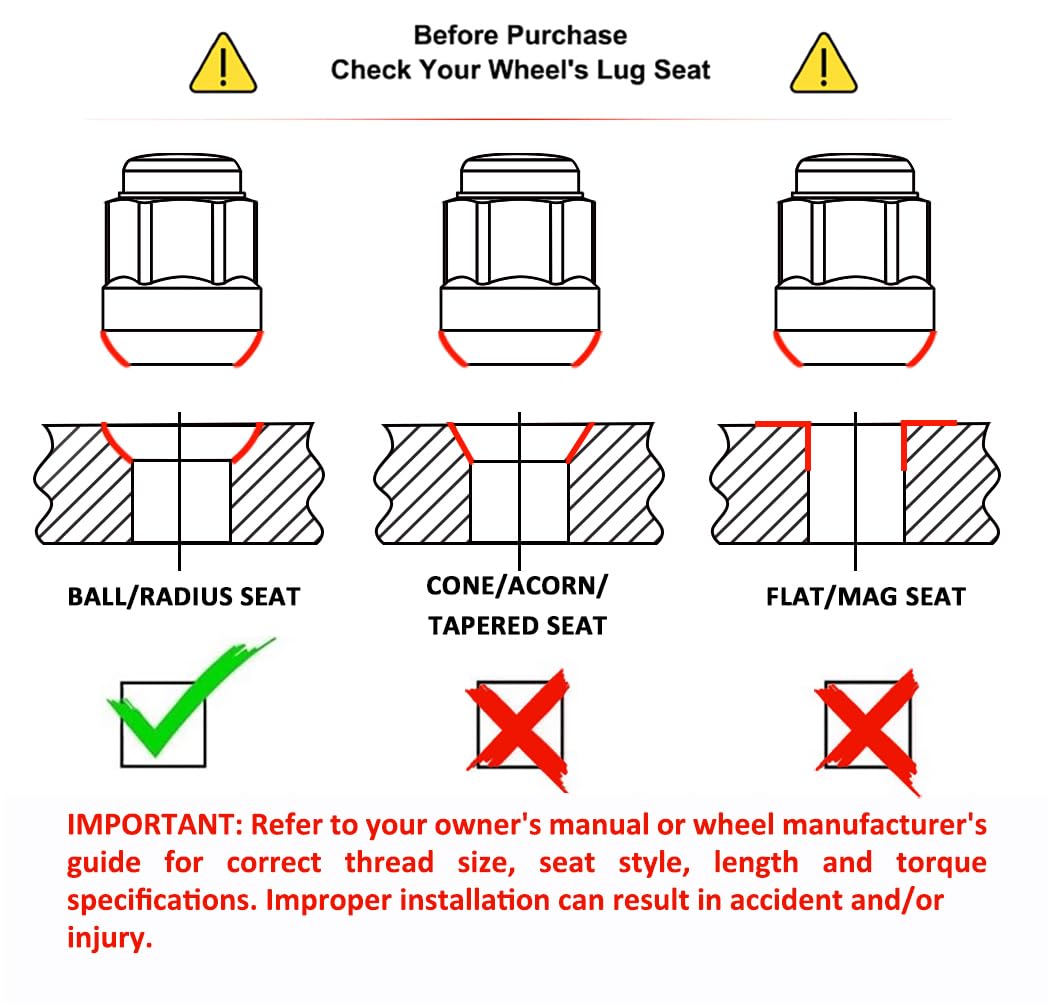 Before Purchase
Check Your Wheel's Lug Seat

BALL/RADIUS SEAT

CONE/ACORN/
TAPERED SEAT

FLAT/MAG SEAT

IMPORTANT: Refer to your owner's manual or wheel manufacturer's guide for correct thread size, seat style, length and torque specifications. Improper installation can result in accident and/or injury.