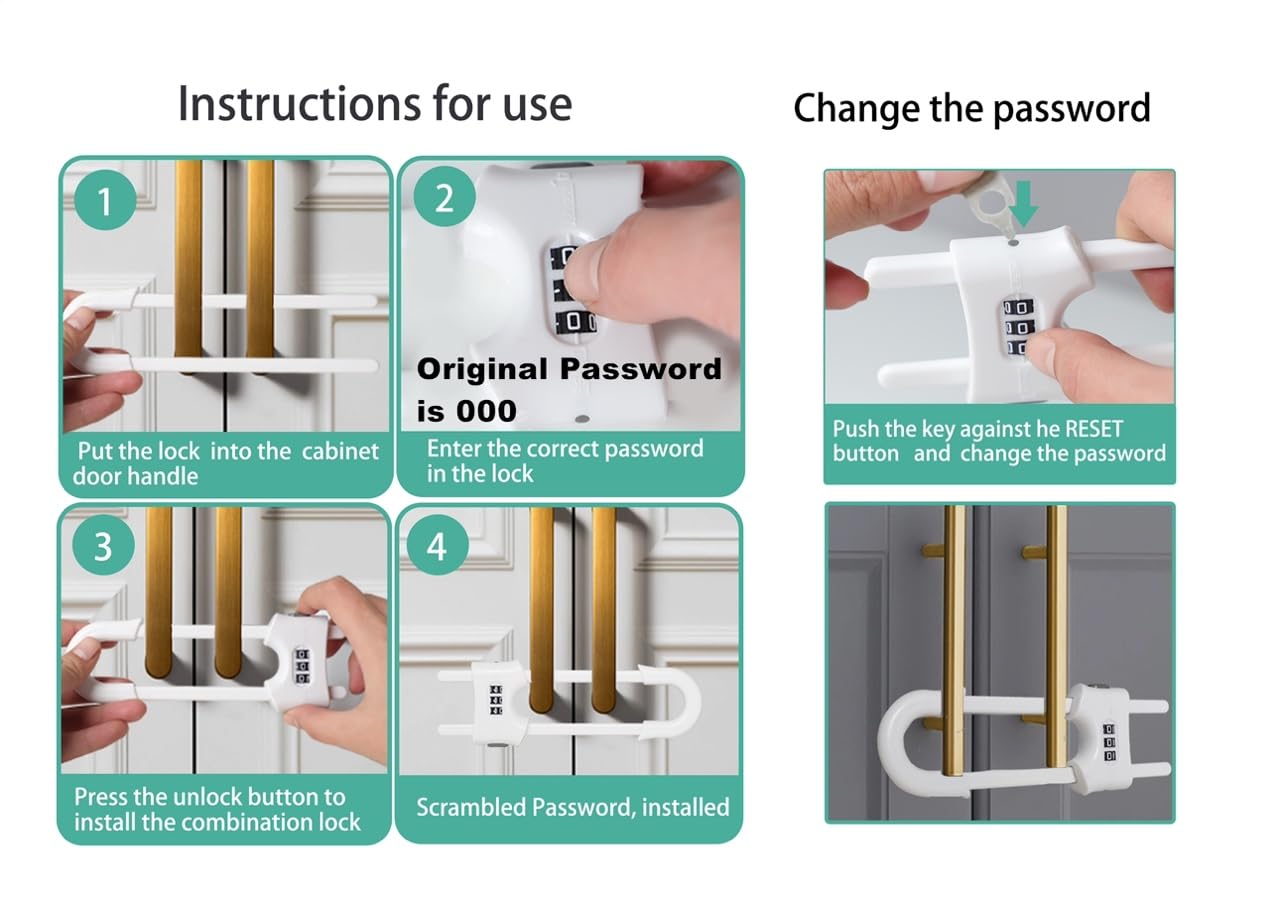 Instructions for use

1

Put the lock into the cabinet door handle

2

Original Password is 000

Enter the correct password in the lock

3

Press the unlock button to install the combination lock

4

Scrambled Password, installed

Change the password

Push the key against he RESET button and change the password