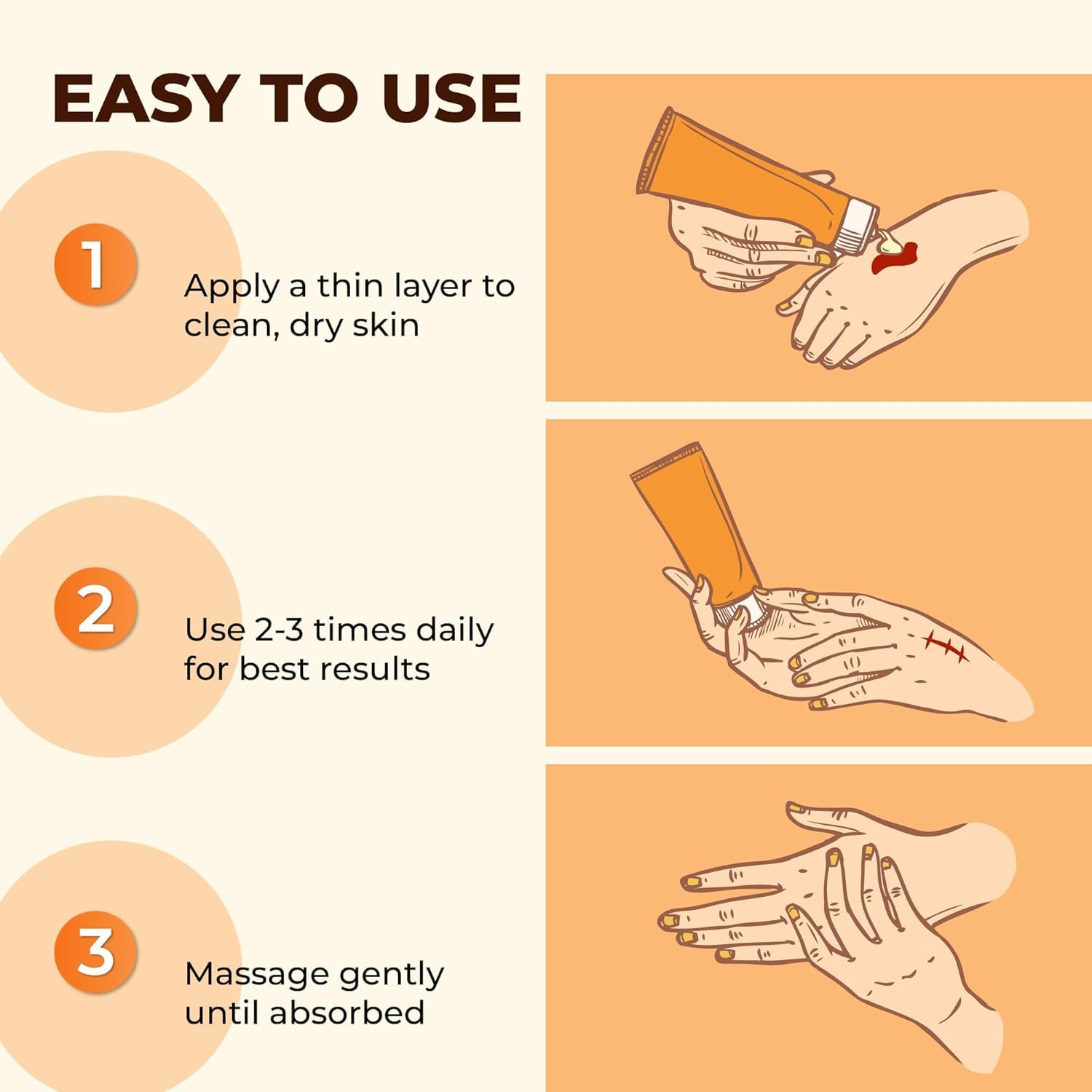 EASY TO USE

1

Apply a thin layer to clean, dry skin

2

Use 2-3 times daily for best results

3

Massage gently until absorbed