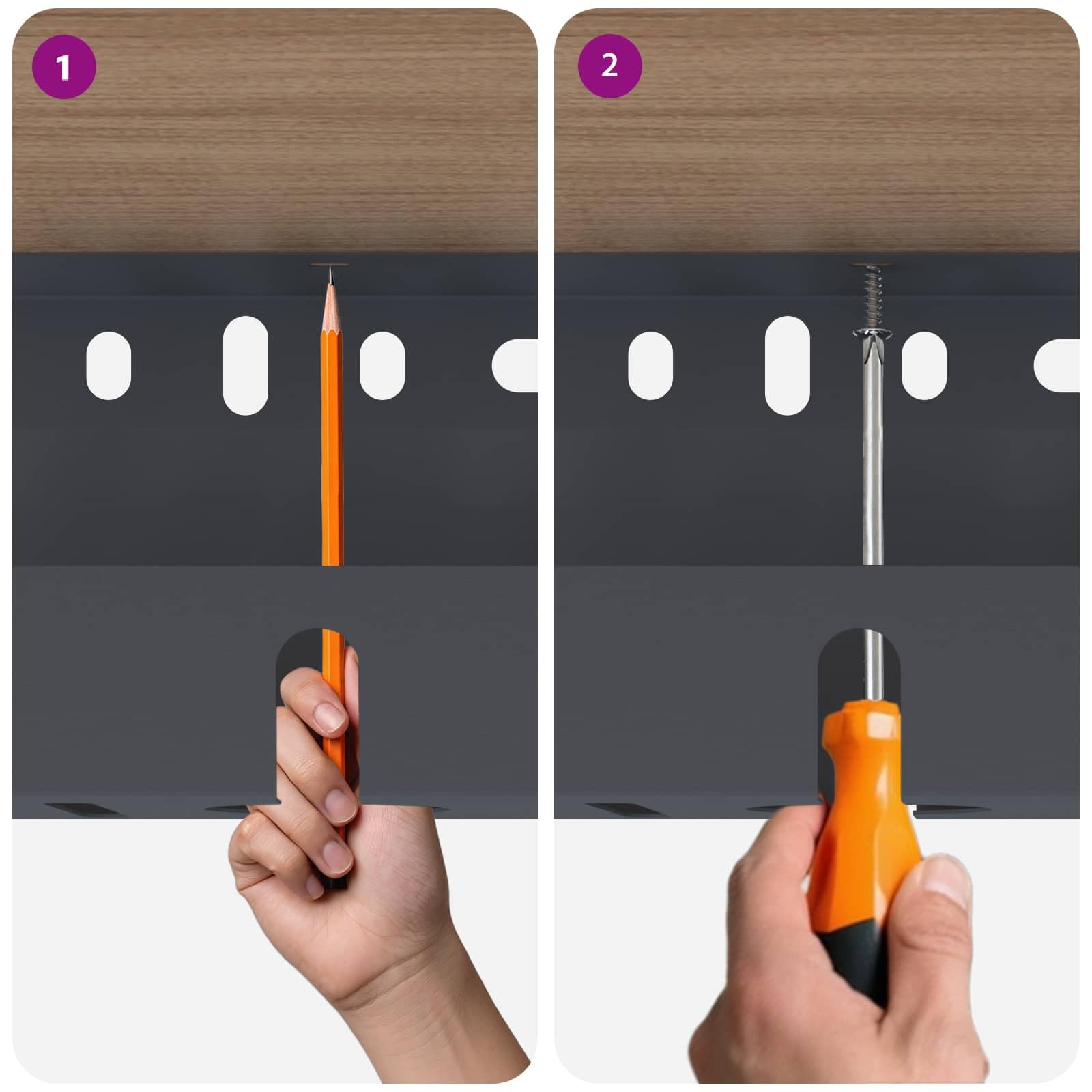 1

2