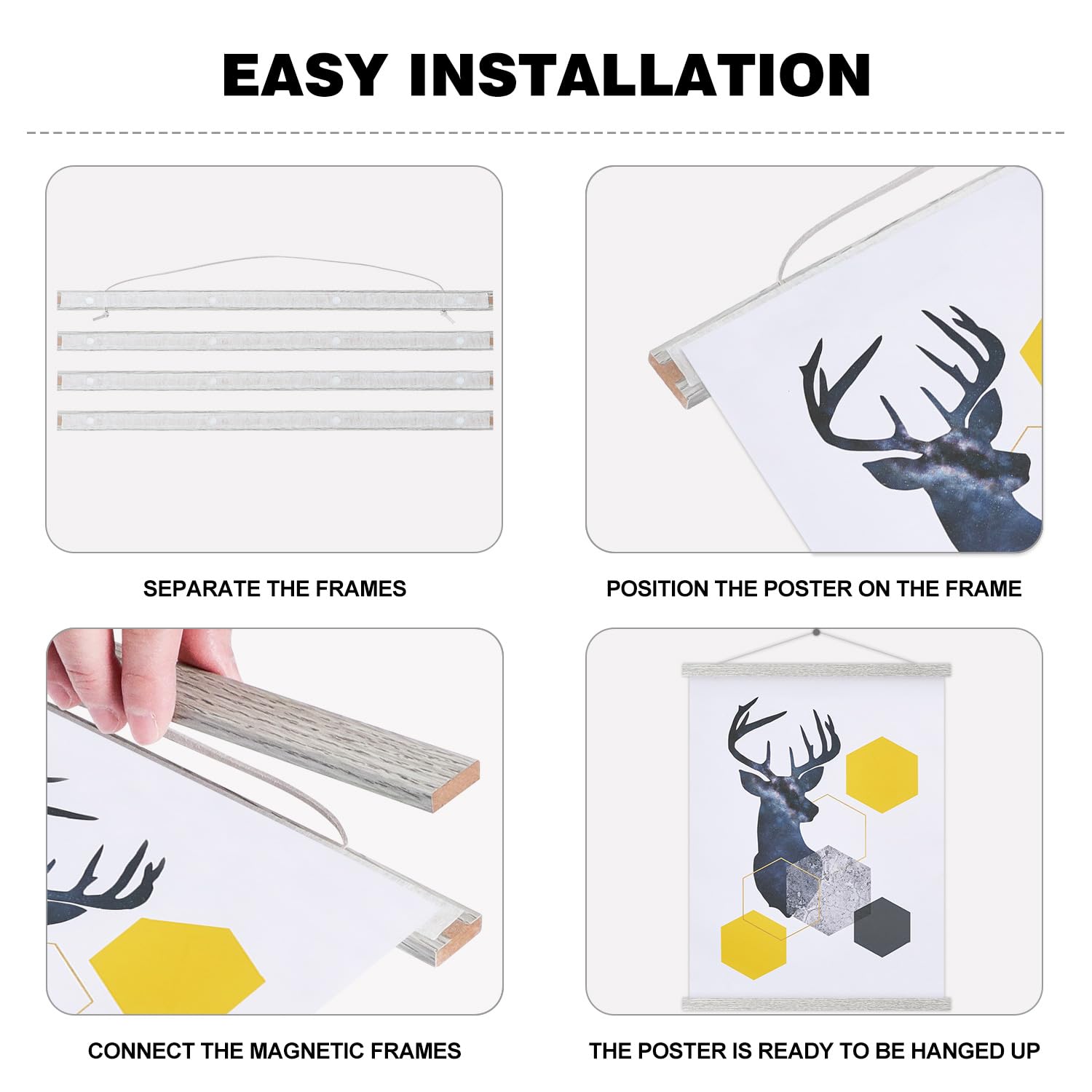 EASY INSTALLATION

SEPARATE THE FRAMES

POSITION THE POSTER ON THE FRAME

CONNECT THE MAGNETIC FRAMES

THE POSTER IS READY TO BE HANGED UP