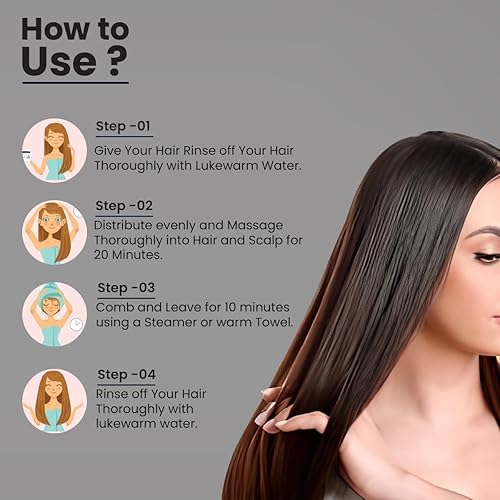 How to Use ?

Step -01
Give Your Hair Rinse off Your Hair Thoroughly with Lukewarm Water.

Step -02
Distribute evenly and Massage Thoroughly into Hair and Scalp for 20 Minutes.

Step -03
Comb and Leave for 10 minutes using a Steamer or warm Towel.

Step -04
Rinse off Your Hair Thoroughly with lukewarm water.