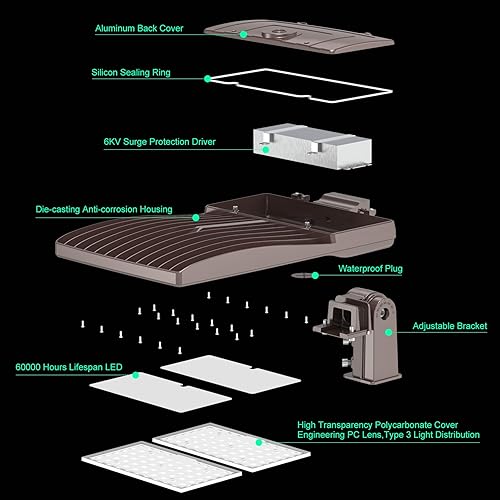 Aluminum Back Cover

Silicon Sealing Ring

6KV Surge Protection Driver

Die-casting Anti-corrosion Housing

Waterproof Plug

Adjustable Bracket

60000 Hours Lifespan LED

High Transparency Polycarbonate Cover
Engineering PC Lens,Type 3 Light Distribution