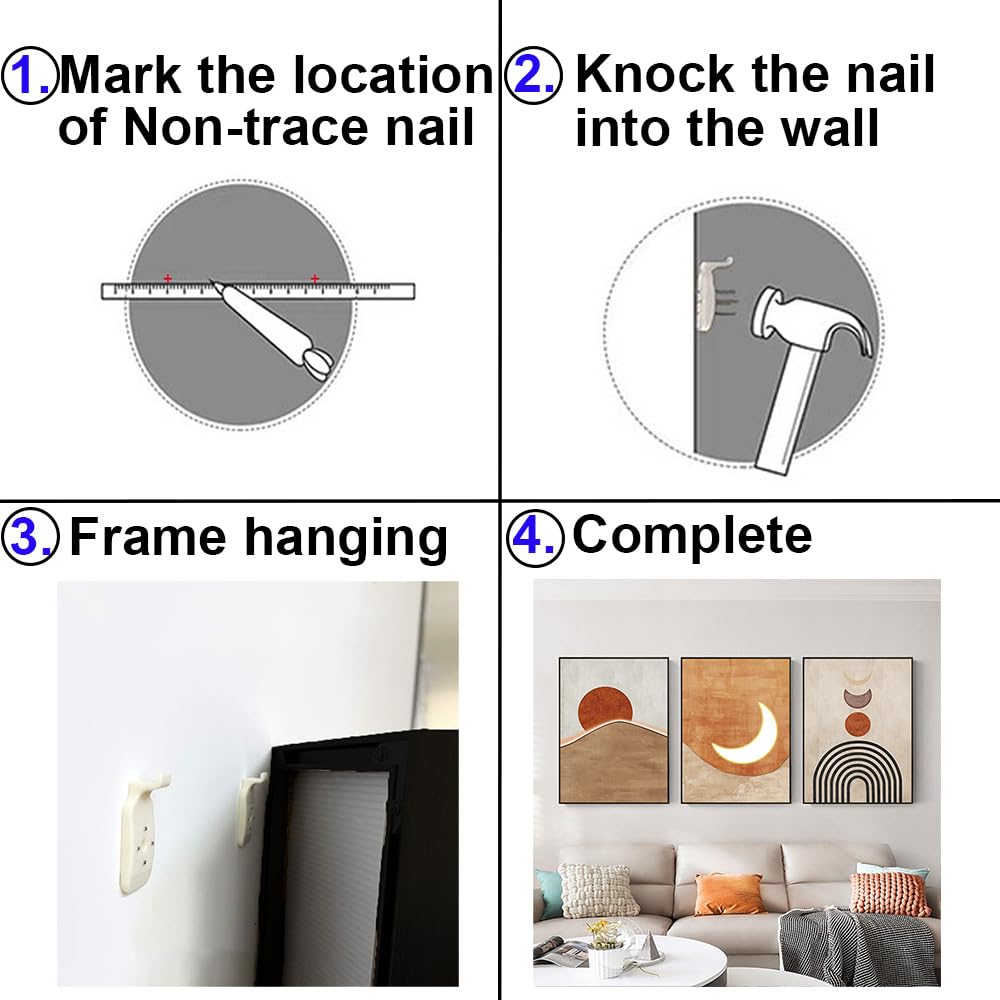 1. Mark the location of Non-trace nail

2. Knock the nail into the wall

3. Frame hanging

4. Complete