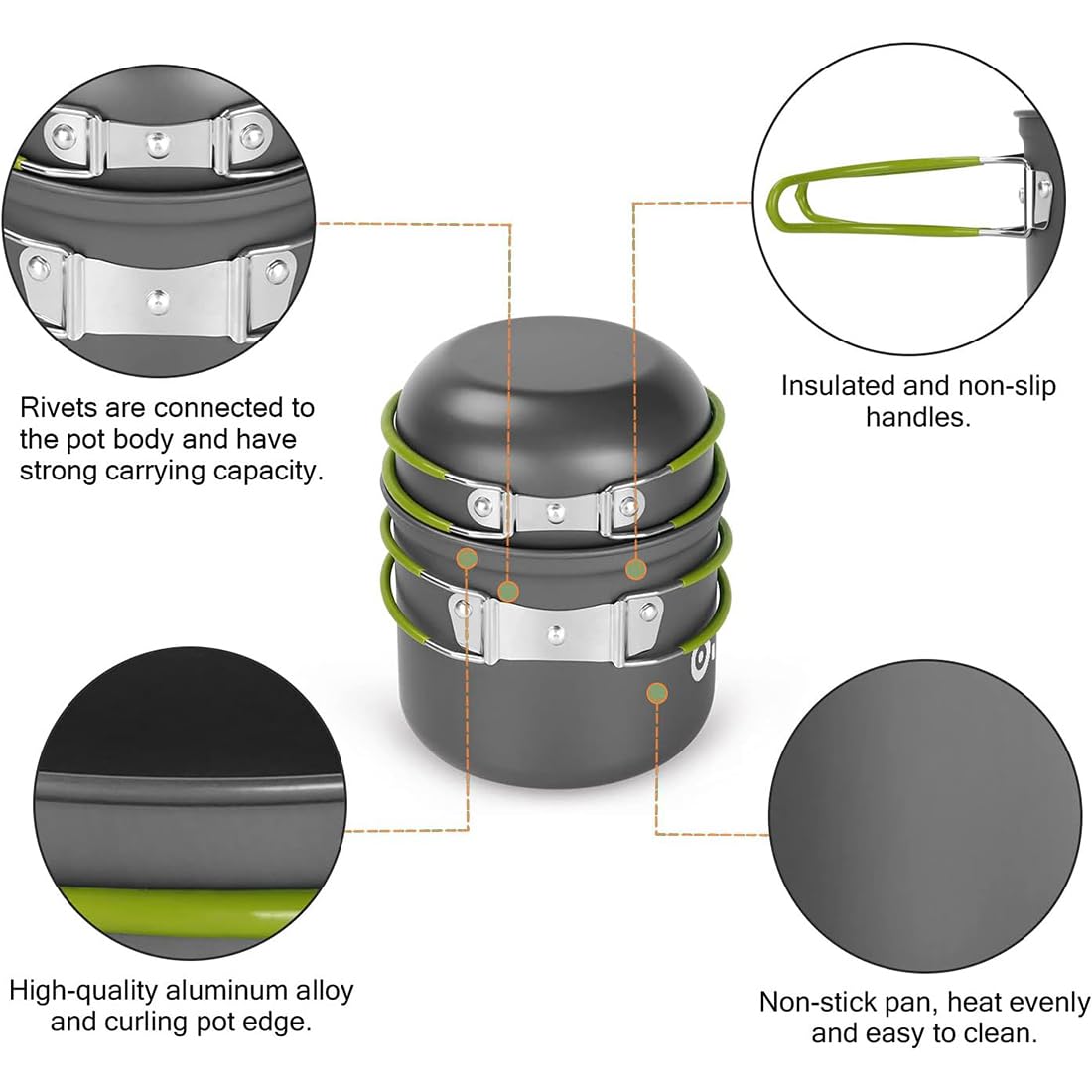 Rivets are connected to the pot body and have strong carrying capacity.

Insulated and non-slip handles.

High-quality aluminum alloy and curling pot edge.

Non-stick pan, heat evenly and easy to clean.