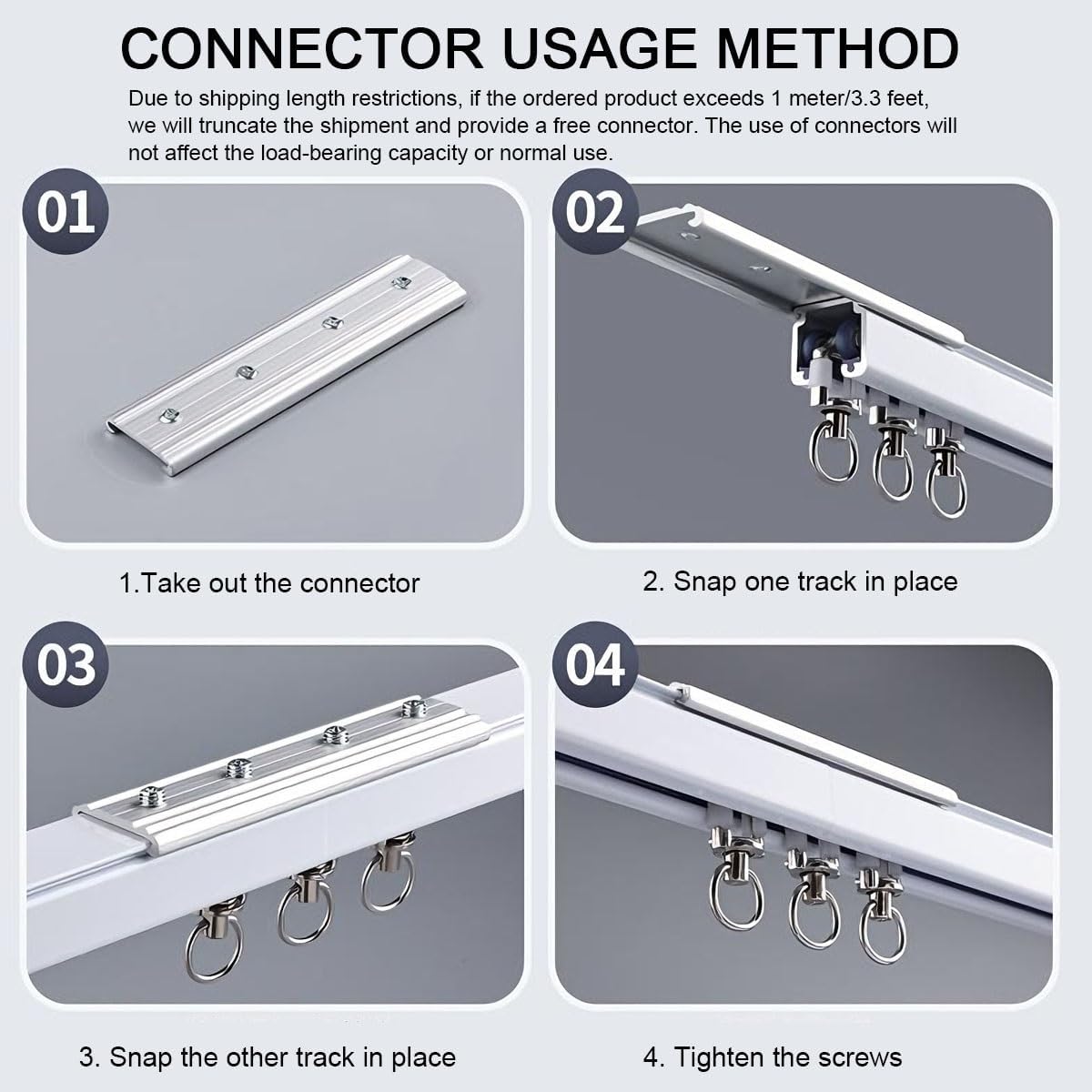 CONNECTOR USAGE METHOD

Due to shipping length restrictions, if the ordered product exceeds 1 meter/3.3 feet, we will truncate the shipment and provide a free connector. The use of connectors will not affect the load-bearing capacity or normal use.

01

1.Take out the connector

02

2. Snap one track in place

03

3. Snap the other track in place

04

4. Tighten the screws