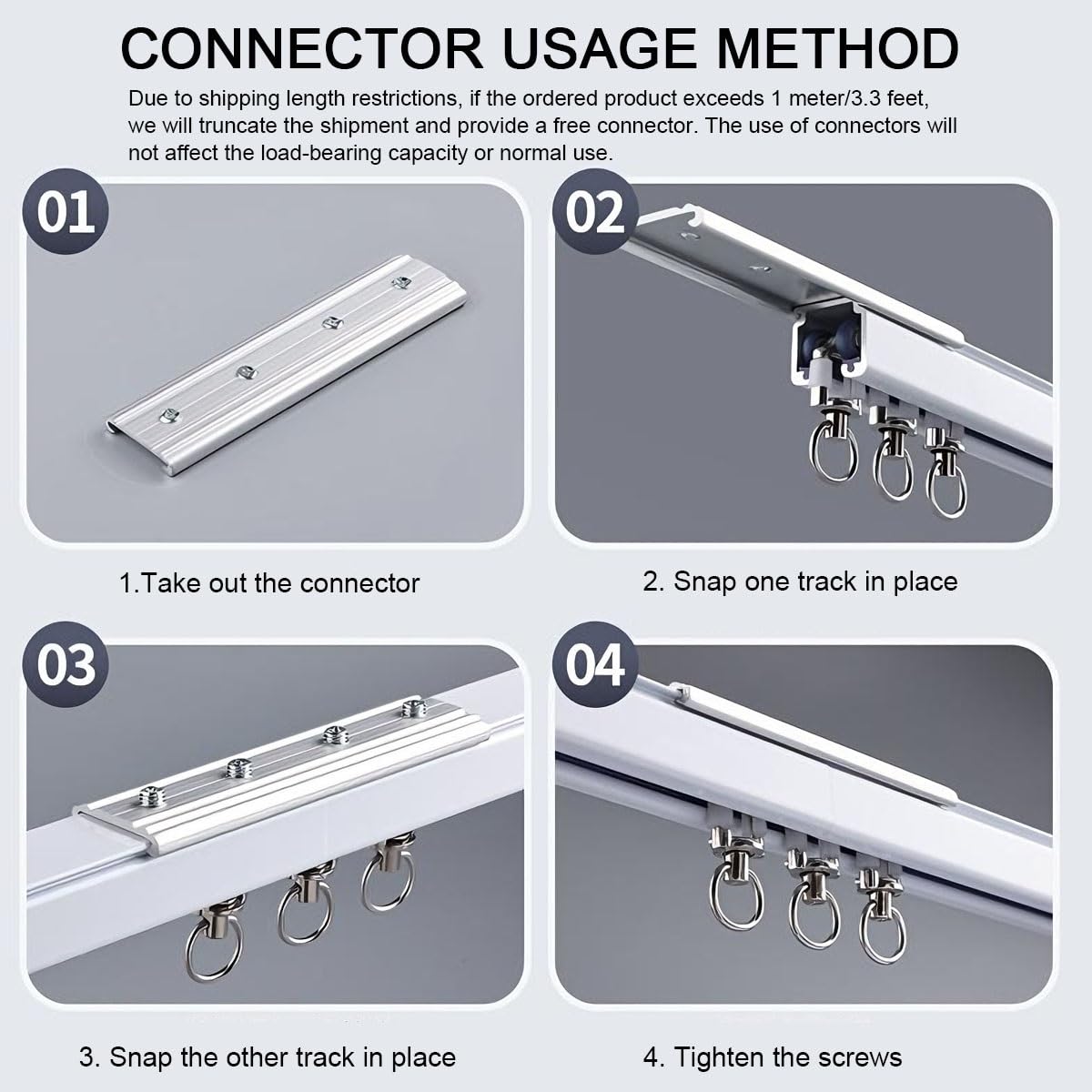 CONNECTOR USAGE METHOD

Due to shipping length restrictions, if the ordered product exceeds 1 meter/3.3 feet, we will truncate the shipment and provide a free connector. The use of connectors will not affect the load-bearing capacity or normal use.

01

1.Take out the connector

02

2. Snap one track in place

03

3. Snap the other track in place

04

4. Tighten the screws