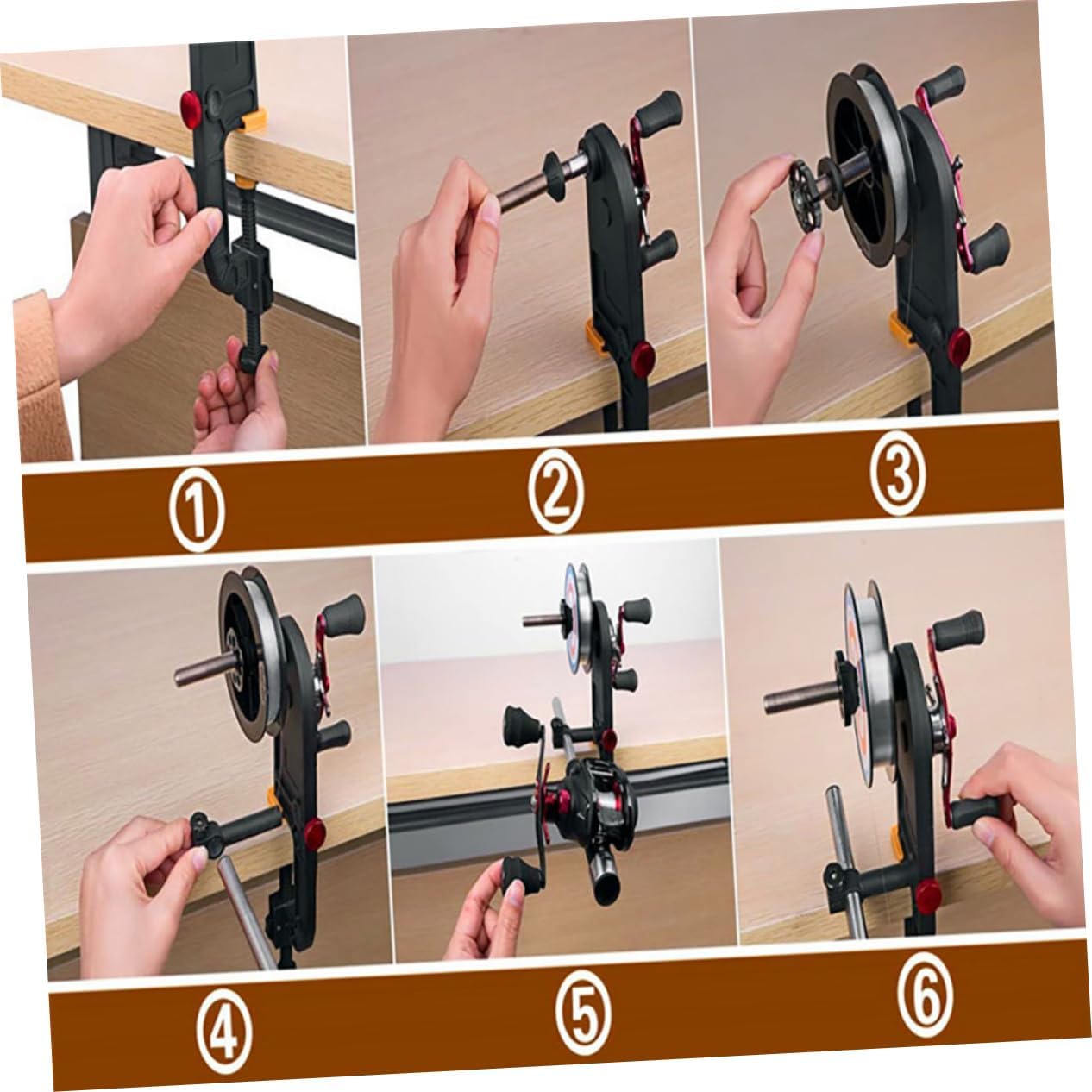 ①
②
③
④
⑤
⑥