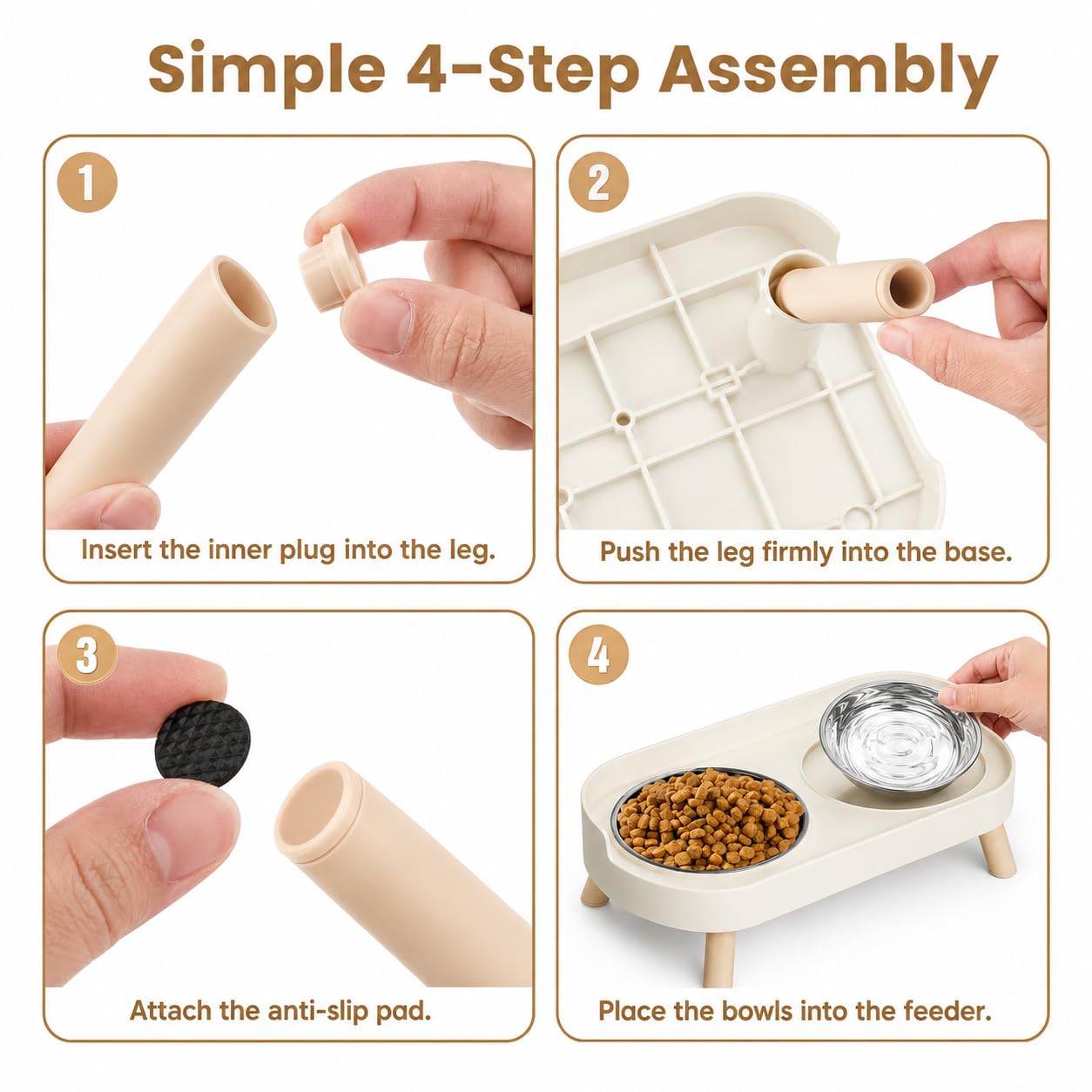 Simple 4-Step Assembly

1

Insert the inner plug into the leg.

2

Push the leg firmly into the base.

3

Attach the anti-slip pad.

4

Place the bowls into the feeder.