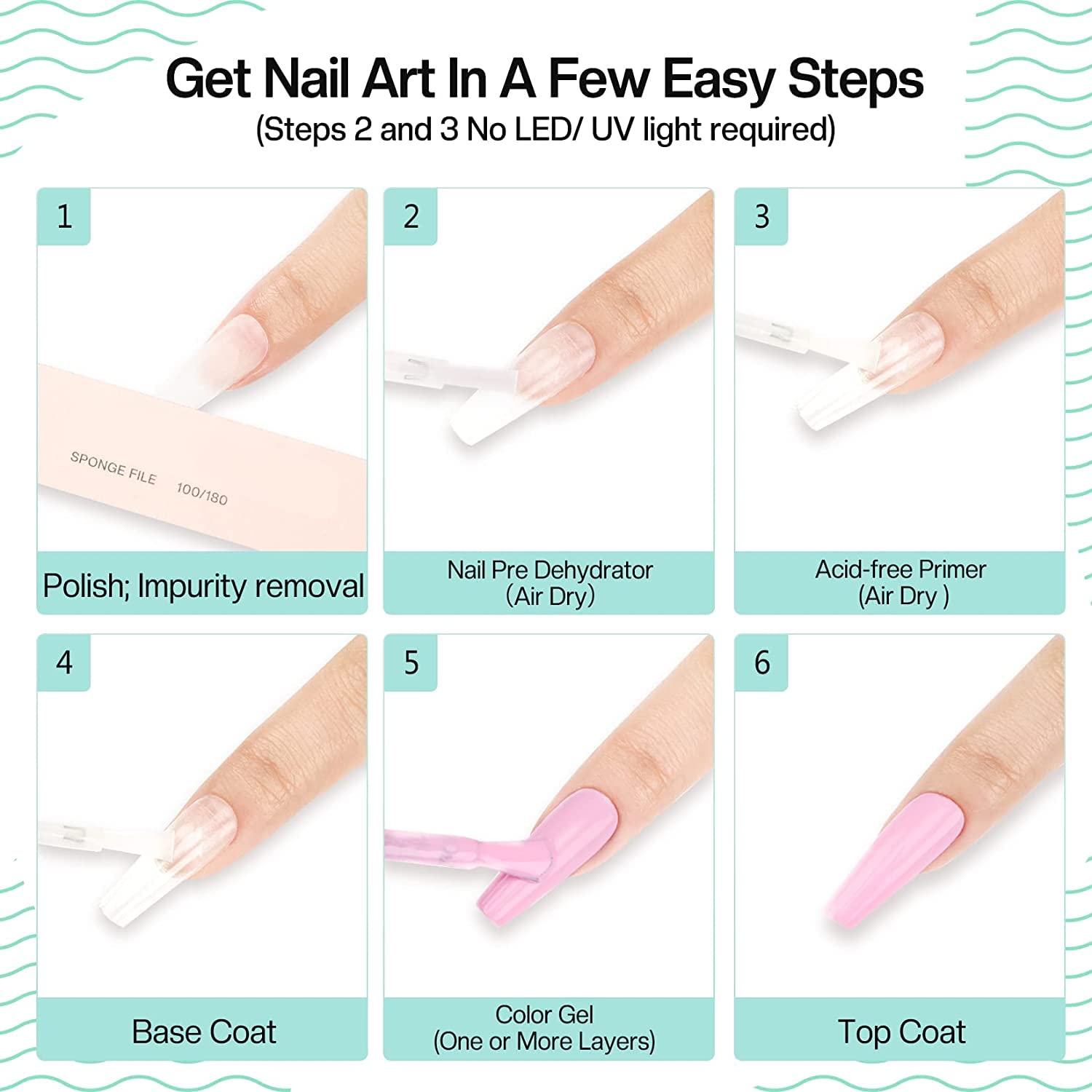 Get Nail Art In A Few Easy Steps
(Steps 2 and 3 No LED/ UV light required)

1
SPONGE FILE 100/180
Polish; Impurity removal

2
Nail Pre Dehydrator
(Air Dry)

3
Acid-free Primer
(Air Dry )

4
Base Coat

5
Color Gel
(One or More Layers)

6
Top Coat