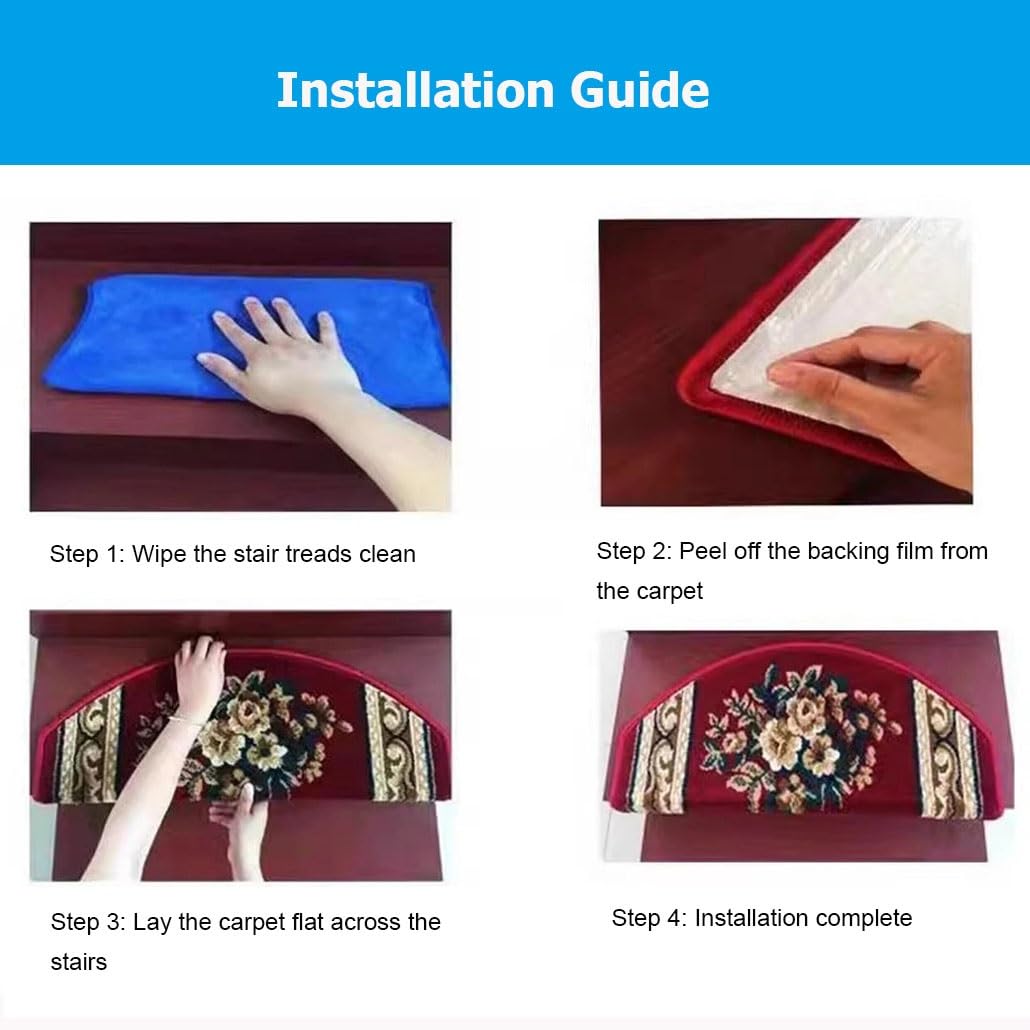 Installation Guide

Step 1: Wipe the stair treads clean

Step 2: Peel off the backing film from the carpet

Step 3: Lay the carpet flat across the stairs

Step 4: Installation complete