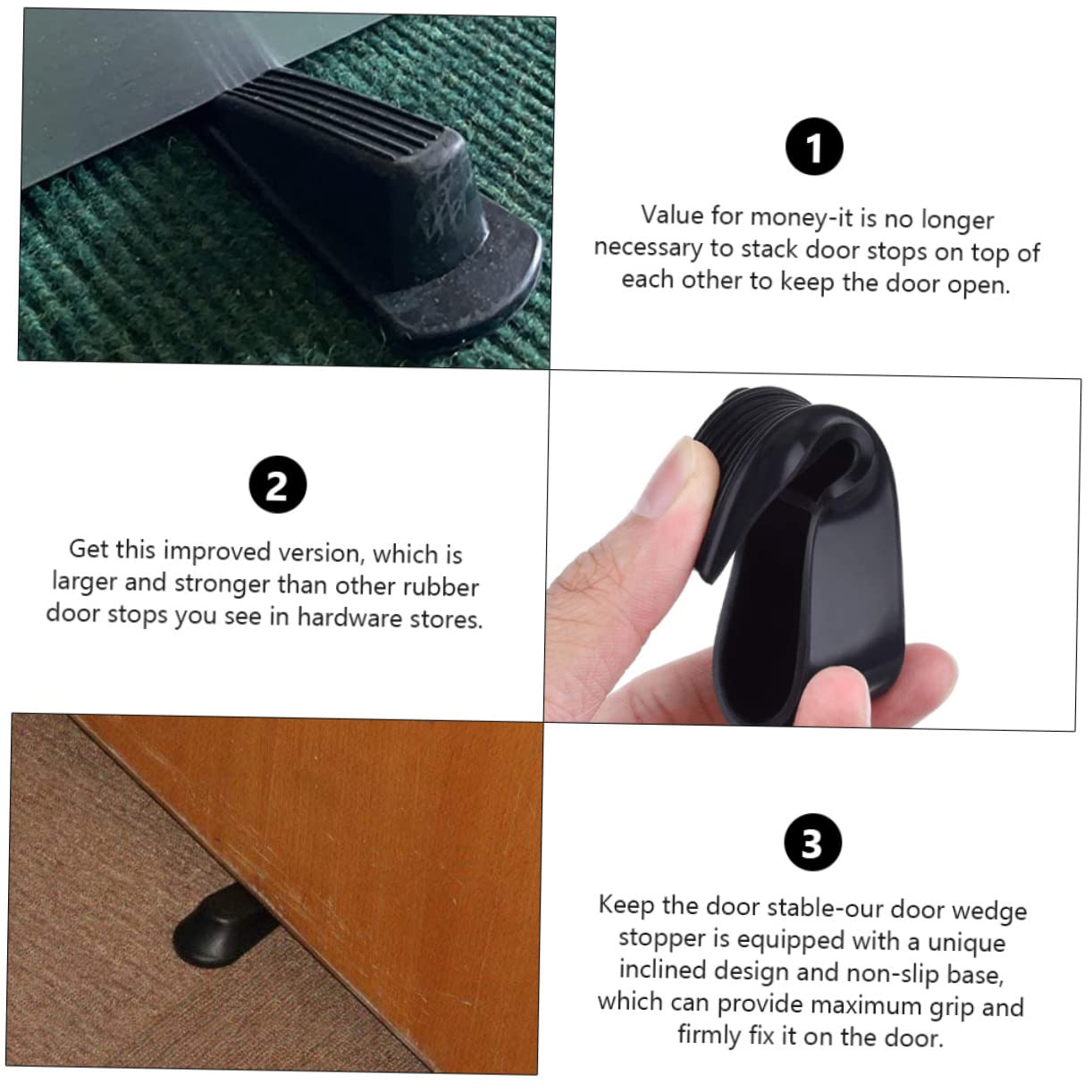 1

Value for money-it is no longer necessary to stack door stops on top of each other to keep the door open.

2

Get this improved version, which is larger and stronger than other rubber door stops you see in hardware stores.

3

Keep the door stable-our door wedge stopper is equipped with a unique inclined design and non-slip base, which can provide maximum grip and firmly fix it on the door.