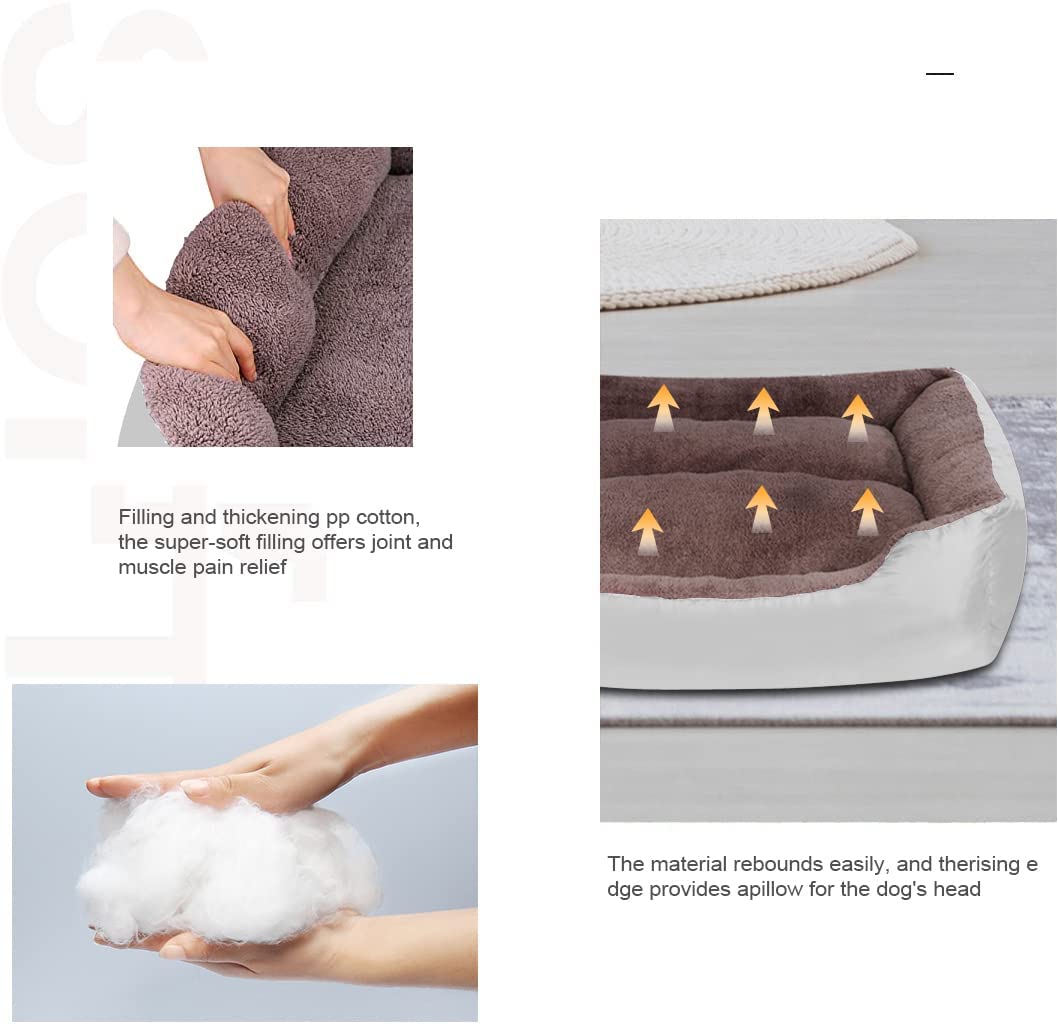 Filling and thickening pp cotton, the super-soft filling offers joint and muscle pain relief

The material rebounds easily, and therising e dge provides apillow for the dog's head