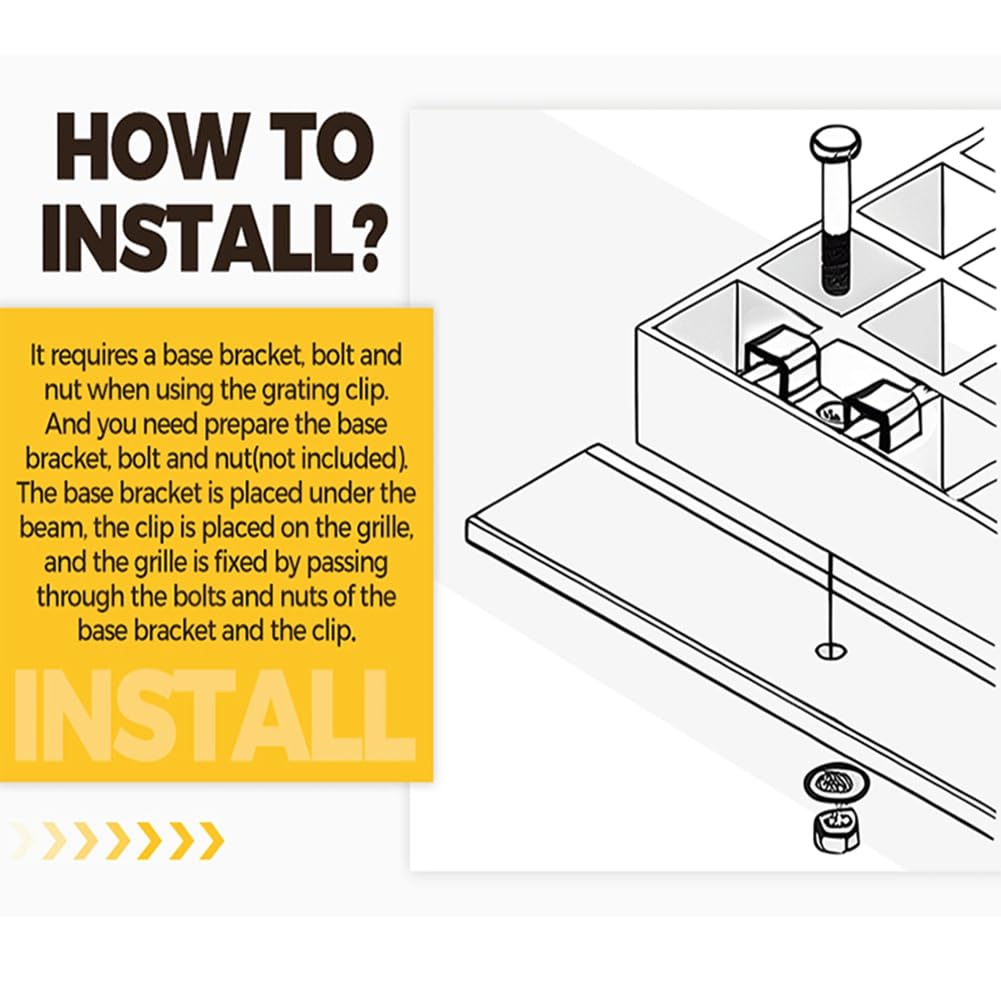 HOW TO INSTALL?

It requires a base bracket, bolt and nut when using the grating clip. And you need prepare the base bracket, bolt and nut(not included). The base bracket is placed under the beam, the clip is placed on the grille, and the grille is fixed by passing through the bolts and nuts of the base bracket and the clip.

INSTALL