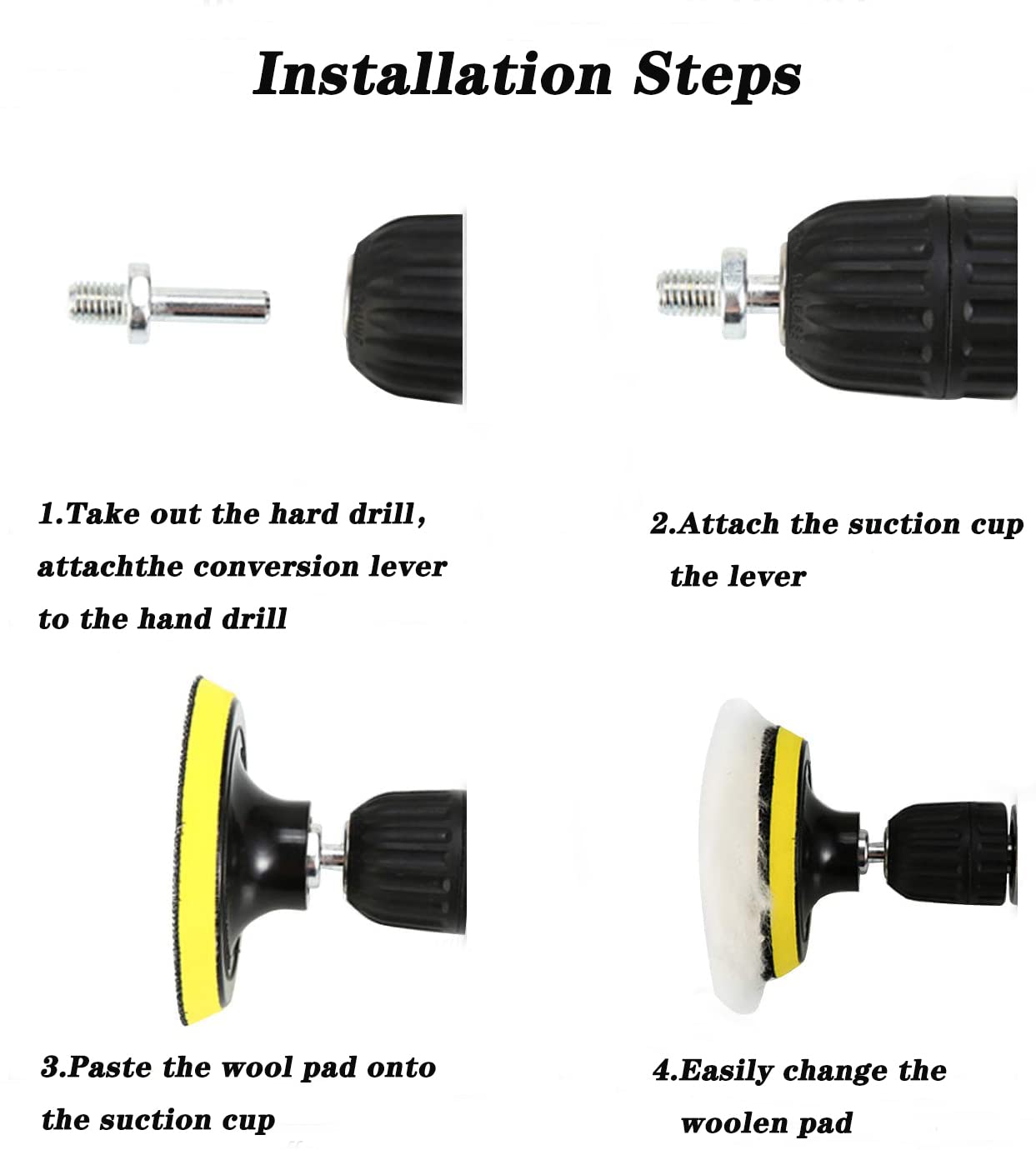 Installation Steps

1.Take out the hard drill, attachthe conversion lever to the hand drill

2.Attach the suction cup the lever

3.Paste the wool pad onto the suction cup

4.Easily change the woolen pad