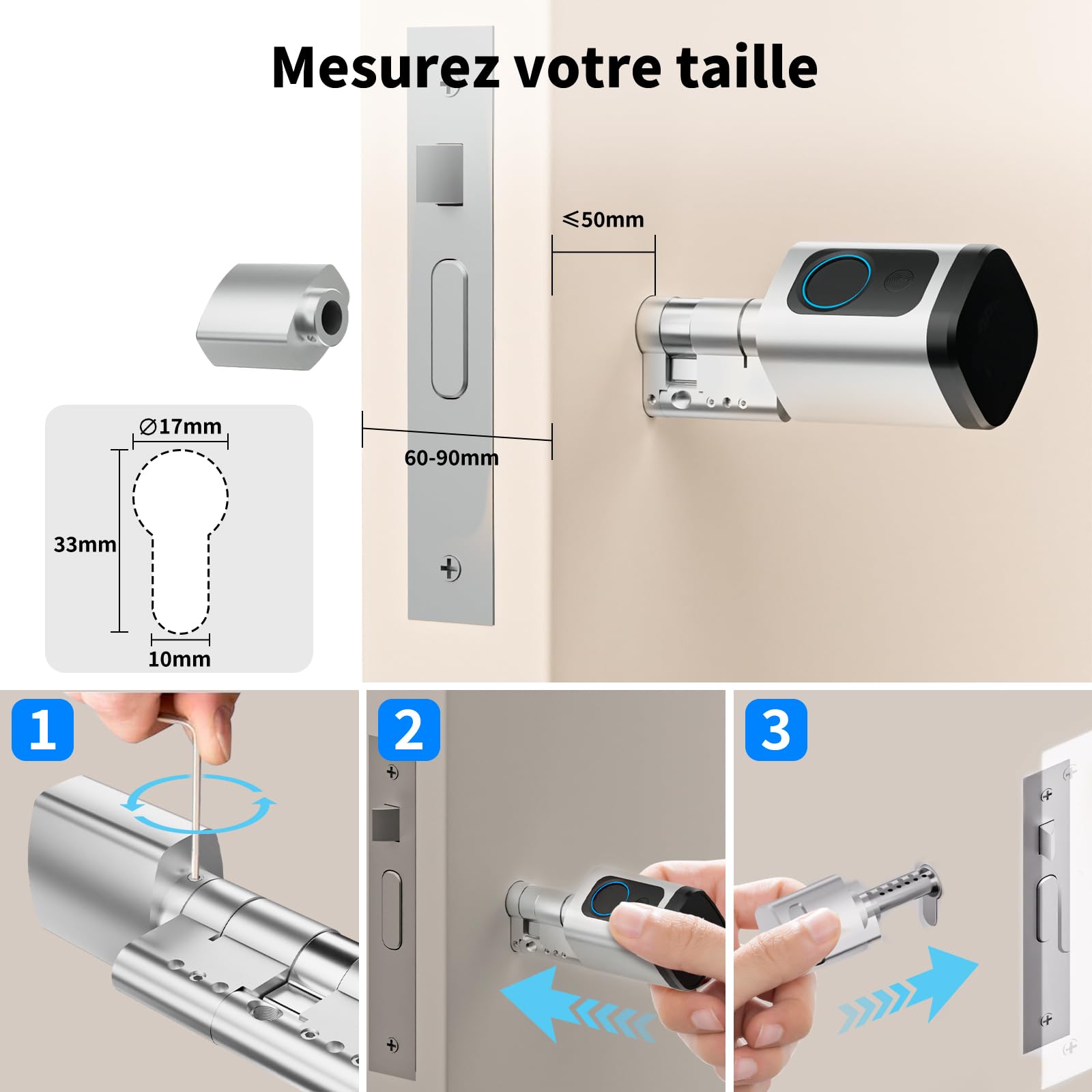 Mesurez votre taille

≤50mm

∅17mm

33mm

10mm

60-90mm

1

2

3