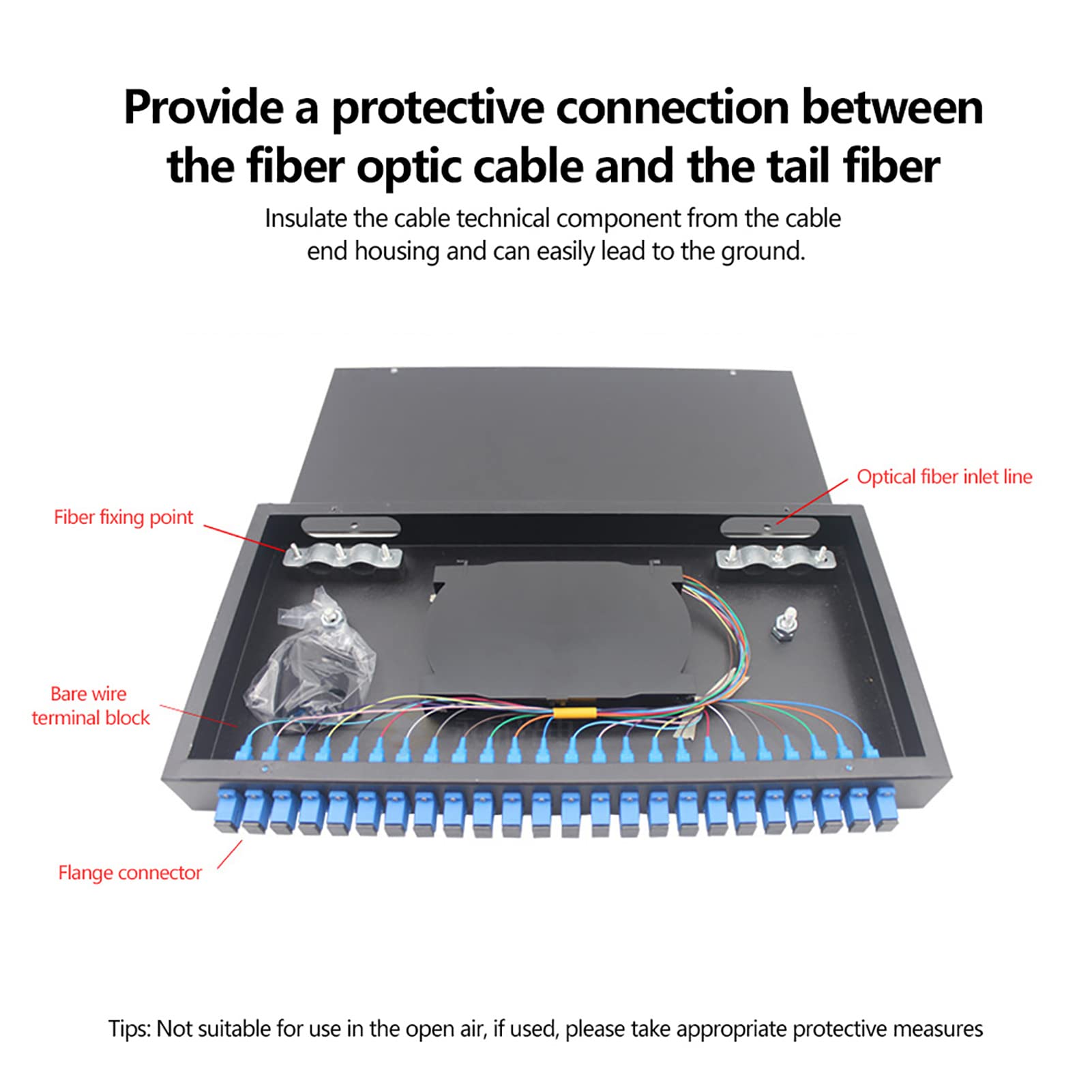 Provide a protective connection between the fiber optic cable and the tail fiber

Insulate the cable technical component from the cable end housing and can easily lead to the ground.

Optical fiber inlet line

Fiber fixing point

Bare wire terminal block

Flange connector

Tips: Not suitable for use in the open air, if used, please take appropriate protective measures