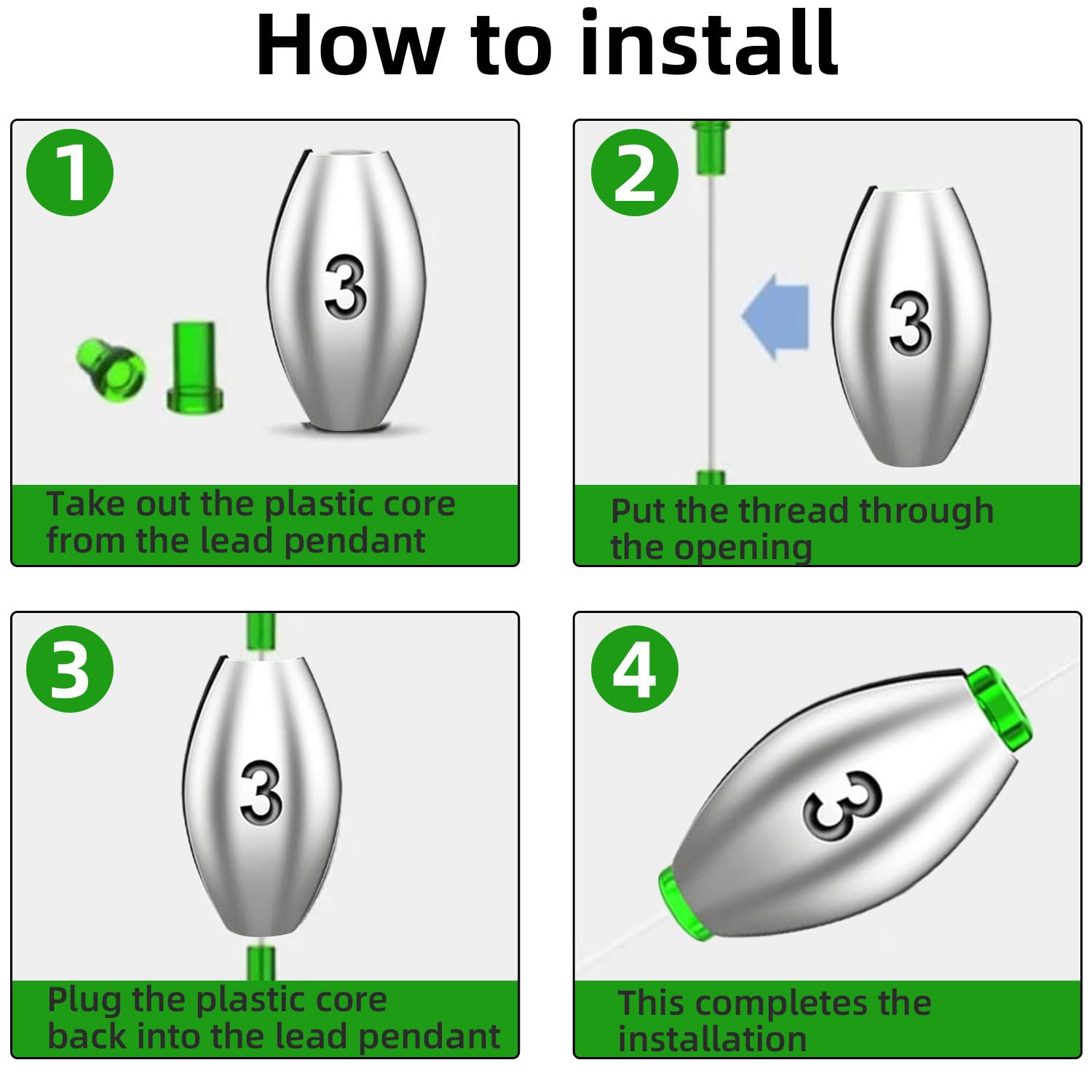 How to install

1

3

Take out the plastic core from the lead pendant

2

3

Put the thread through the opening

3

3

Plug the plastic core back into the lead pendant

4

3

This completes the installation