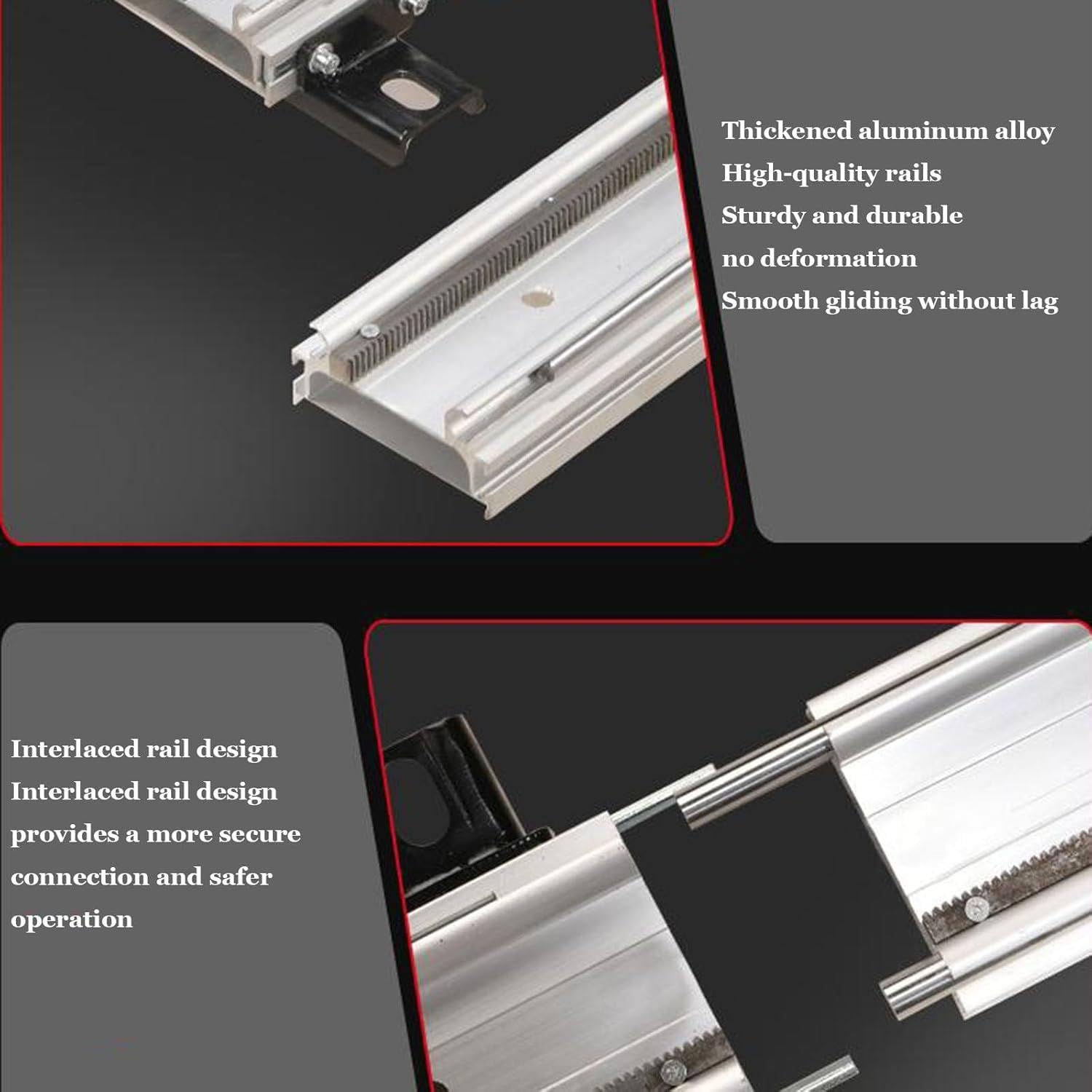 Thickened aluminum alloy
High-quality rails
Sturdy and durable
no deformation
Smooth gliding without lag

Interlaced rail design
Interlaced rail design provides a more secure connection and safer operation