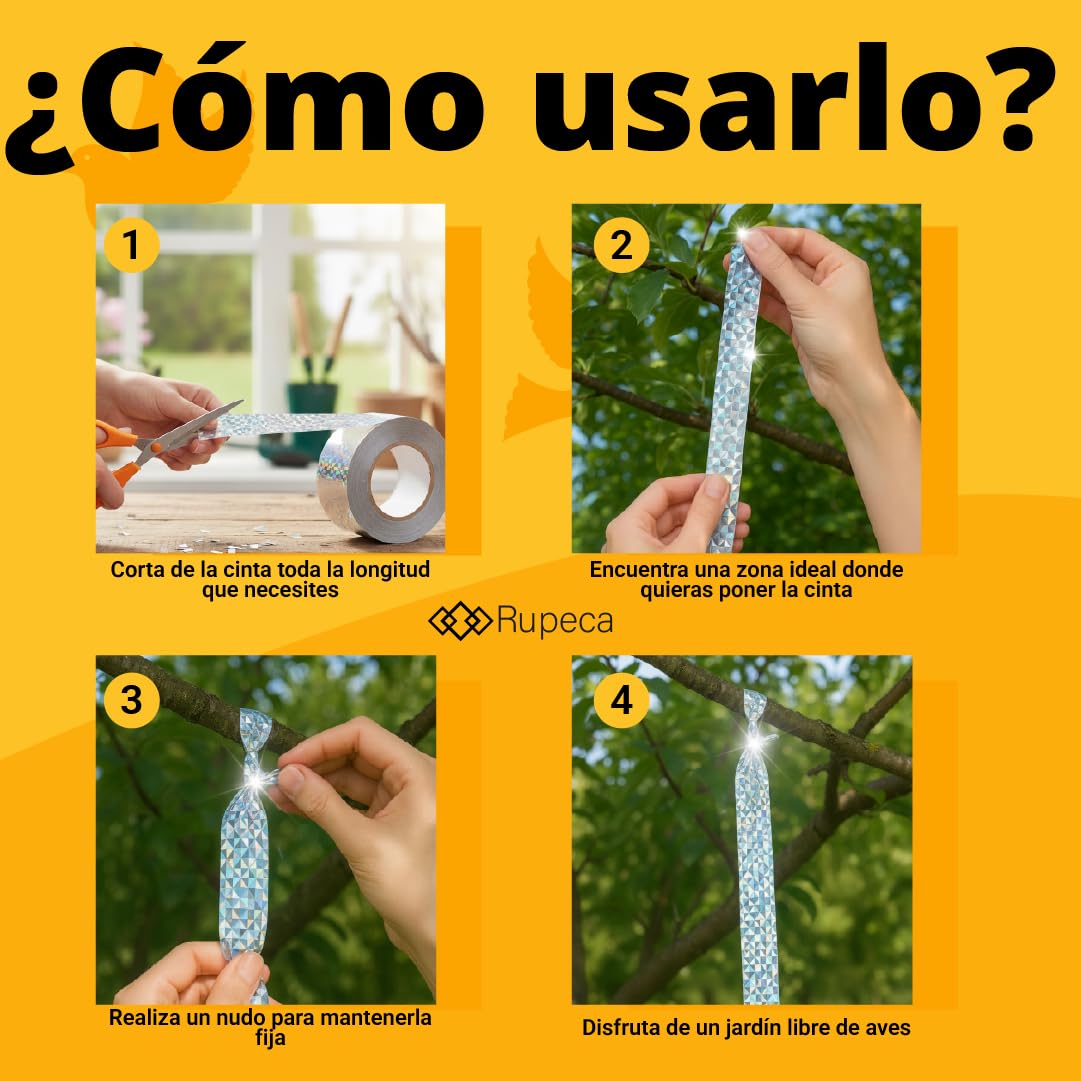 ¿Cómo usarlo?

1

Corta de la cinta toda la longitud que necesites

2

Encuentra una zona ideal donde quieras poner la cinta

Rupeca

3

Realiza un nudo para mantenerla fija

4

Disfruta de un jardín libre de aves