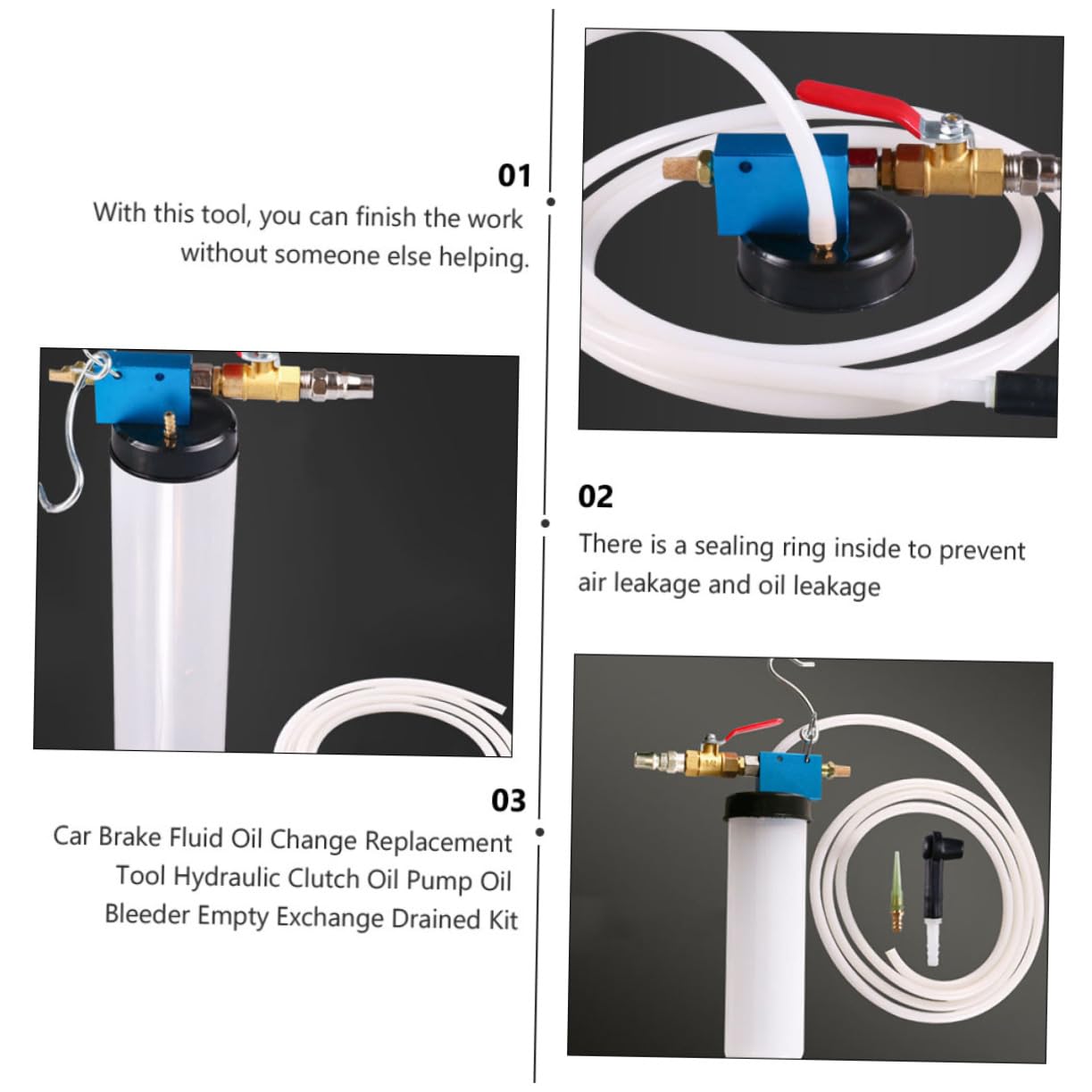 01
With this tool, you can finish the work without someone else helping.

02
There is a sealing ring inside to prevent air leakage and oil leakage

03
Car Brake Fluid Oil Change Replacement Tool Hydraulic Clutch Oil Pump Oil Bleeder Empty Exchange Drained Kit