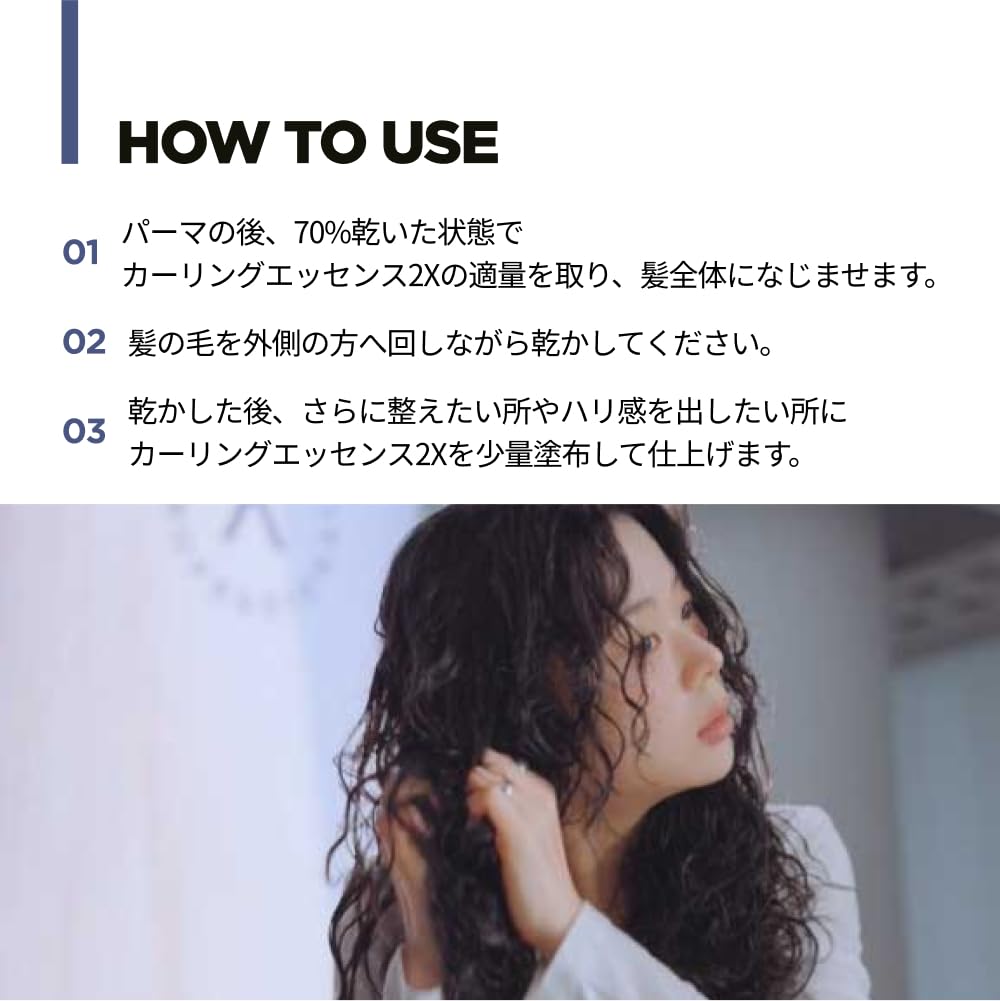 HOW TO USE

01 パーマの後、70%乾いた状態で
カーリングエッセンス2Xの適量を取り、髪全体になじませます。

02 髪の毛を外側の方へ回しながら乾かしてください。

03 乾かした後、さらに整えたい所やハリ感を出したい所に
カーリングエッセンス2Xを少量塗布して仕上げます。