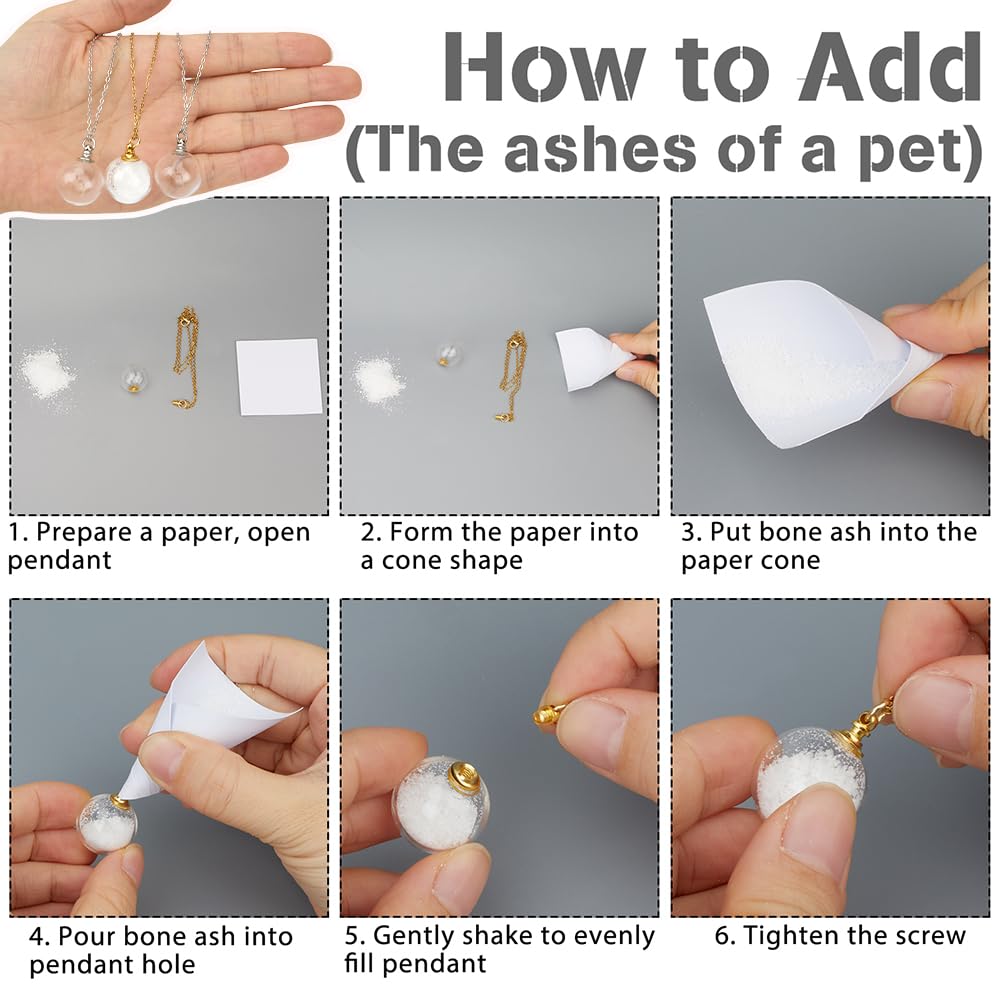 How to Add
(The ashes of a pet)

1. Prepare a paper, open pendant

2. Form the paper into a cone shape

3. Put bone ash into the paper cone

4. Pour bone ash into pendant hole

5. Gently shake to evenly fill pendant

6. Tighten the screw