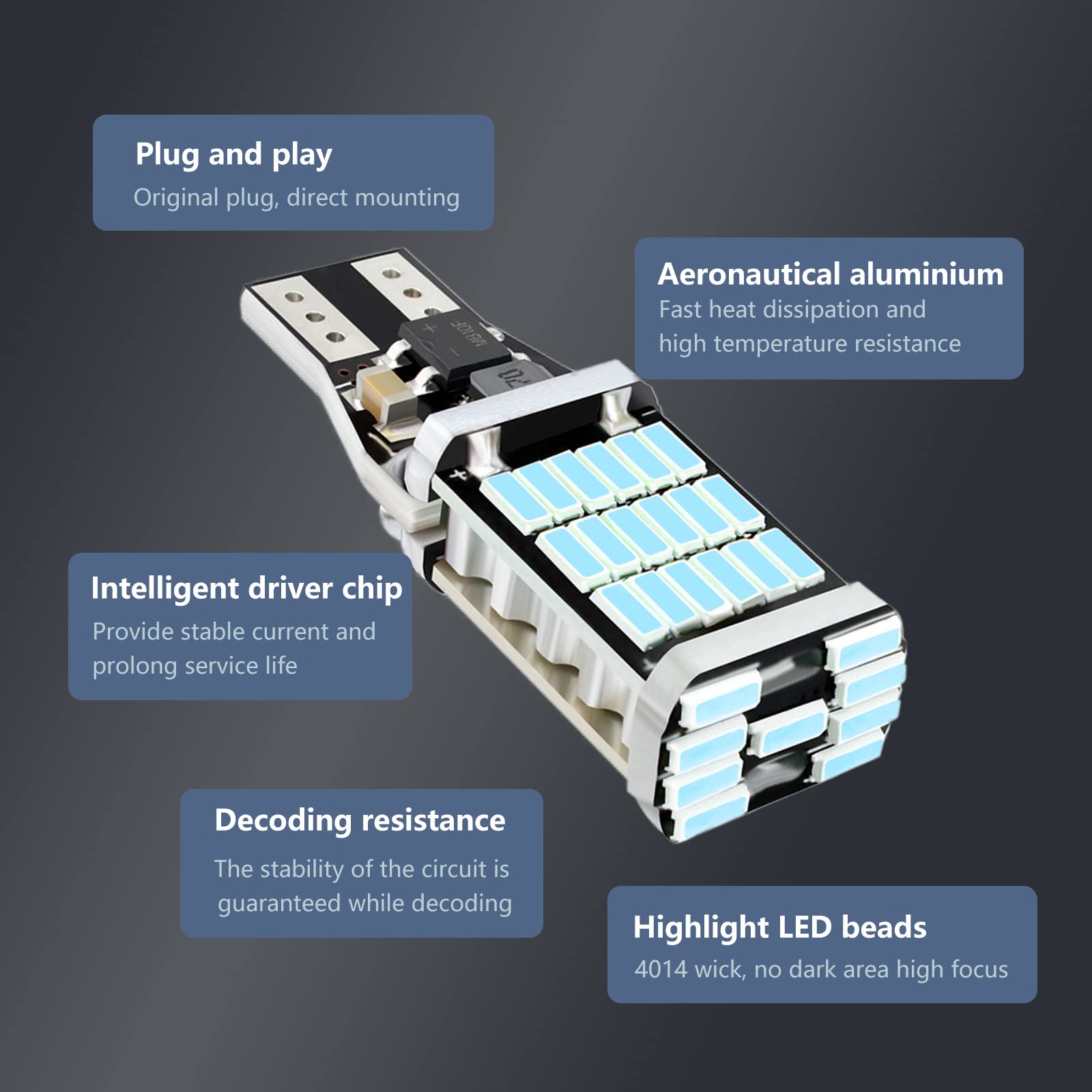 Plug and play
Original plug, direct mounting

Aeronautical aluminium
Fast heat dissipation and high temperature resistance

Intelligent driver chip
Provide stable current and prolong service life

Decoding resistance
The stability of the circuit is guaranteed while decoding

Highlight LED beads
4014 wick, no dark area high focus