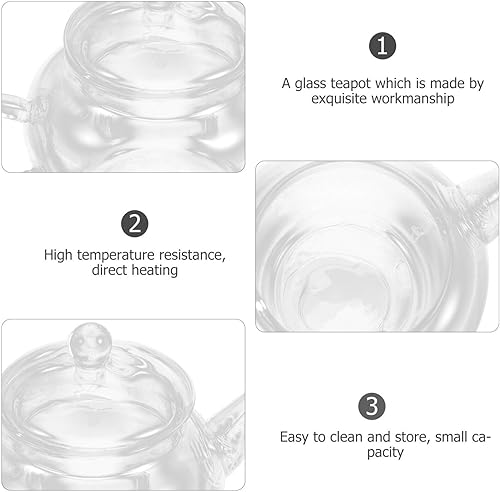 1

A glass teapot which is made by exquisite workmanship

2

High temperature resistance, direct heating

3

Easy to clean and store, small capacity