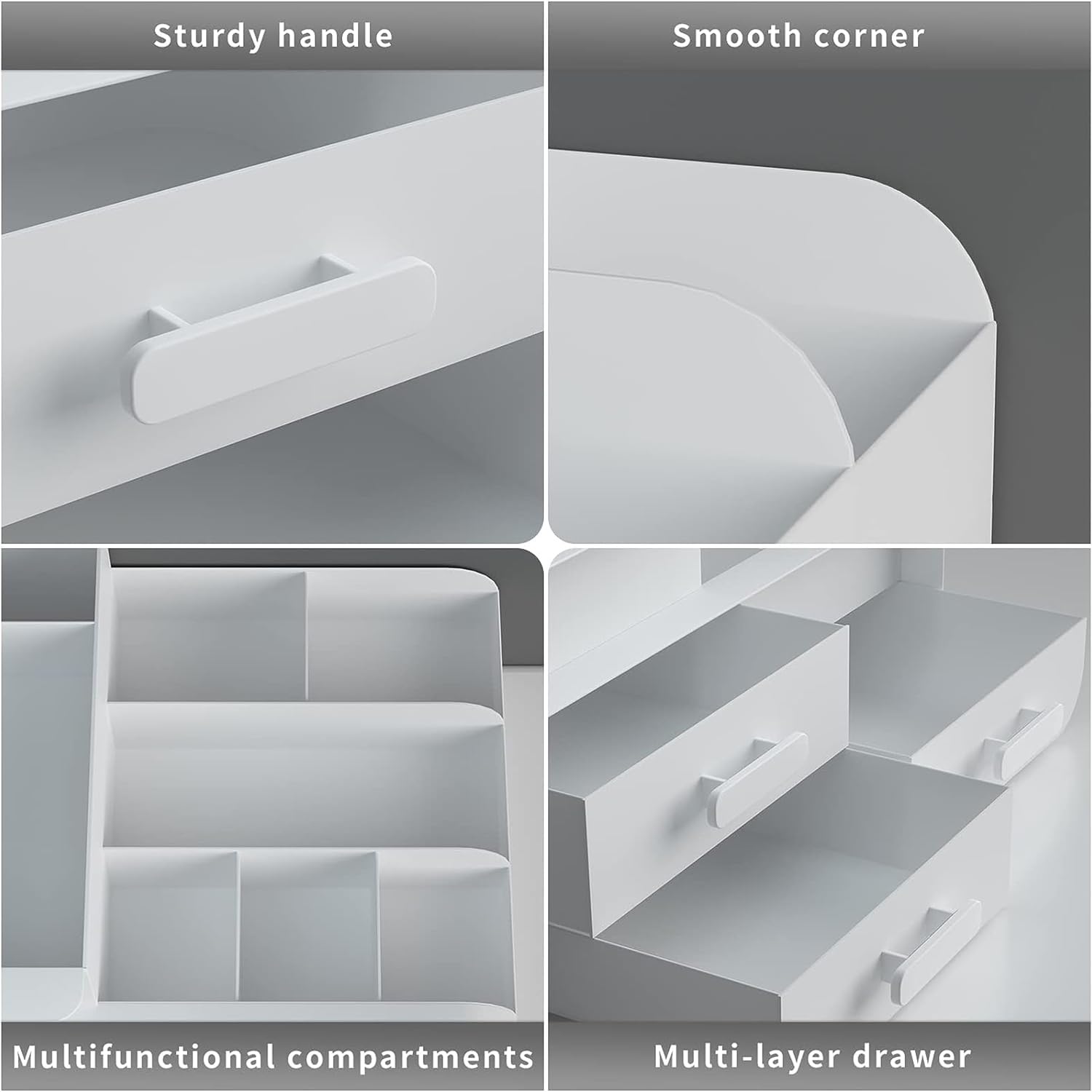 Sturdy handle

Smooth corner

Multifunctional compartments

Multi-layer drawer